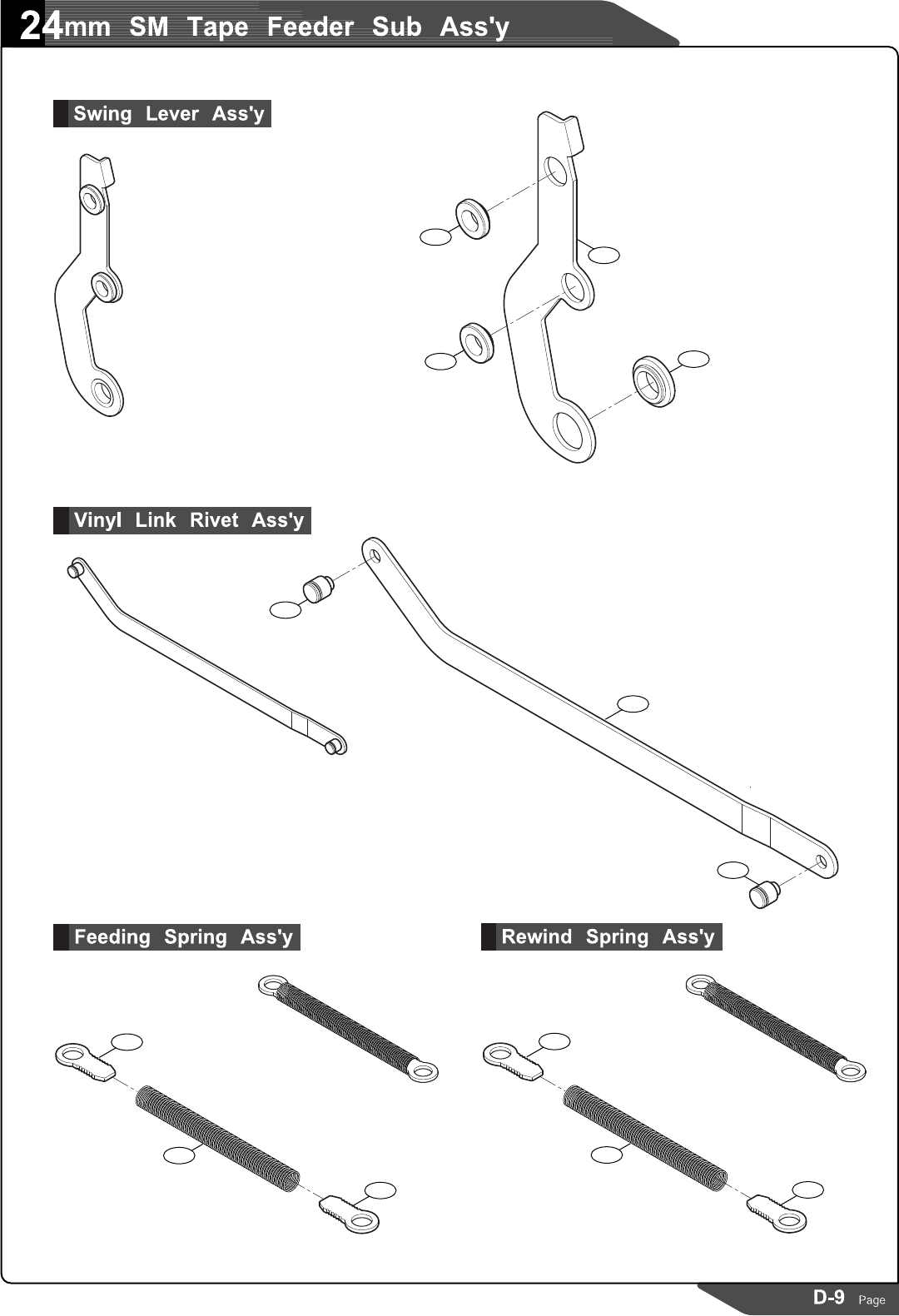 24mm SM Tape Feeder Sub Ass'y

Swing Lever Ass'y

Vinyl Link Rivet Ass'y

Feeding Spring Ass'y

Rewind Spring Ass'y

D-9 Page