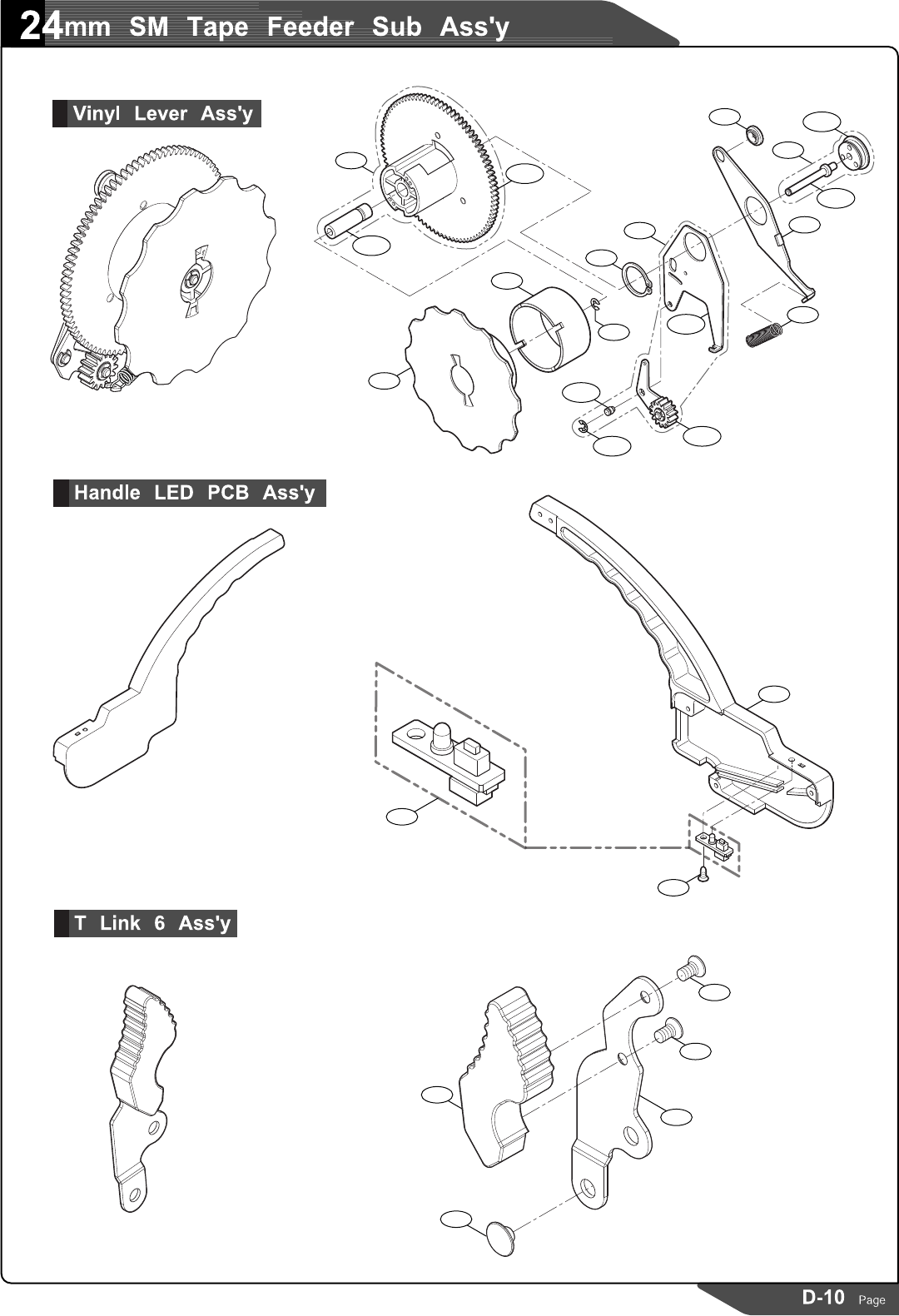 24mm SM Tape Feeder Sub Ass'y

Vinyl Lever Ass'y

Handle LED PCB Ass'y

T Link 6 Ass'y

D-10 Page