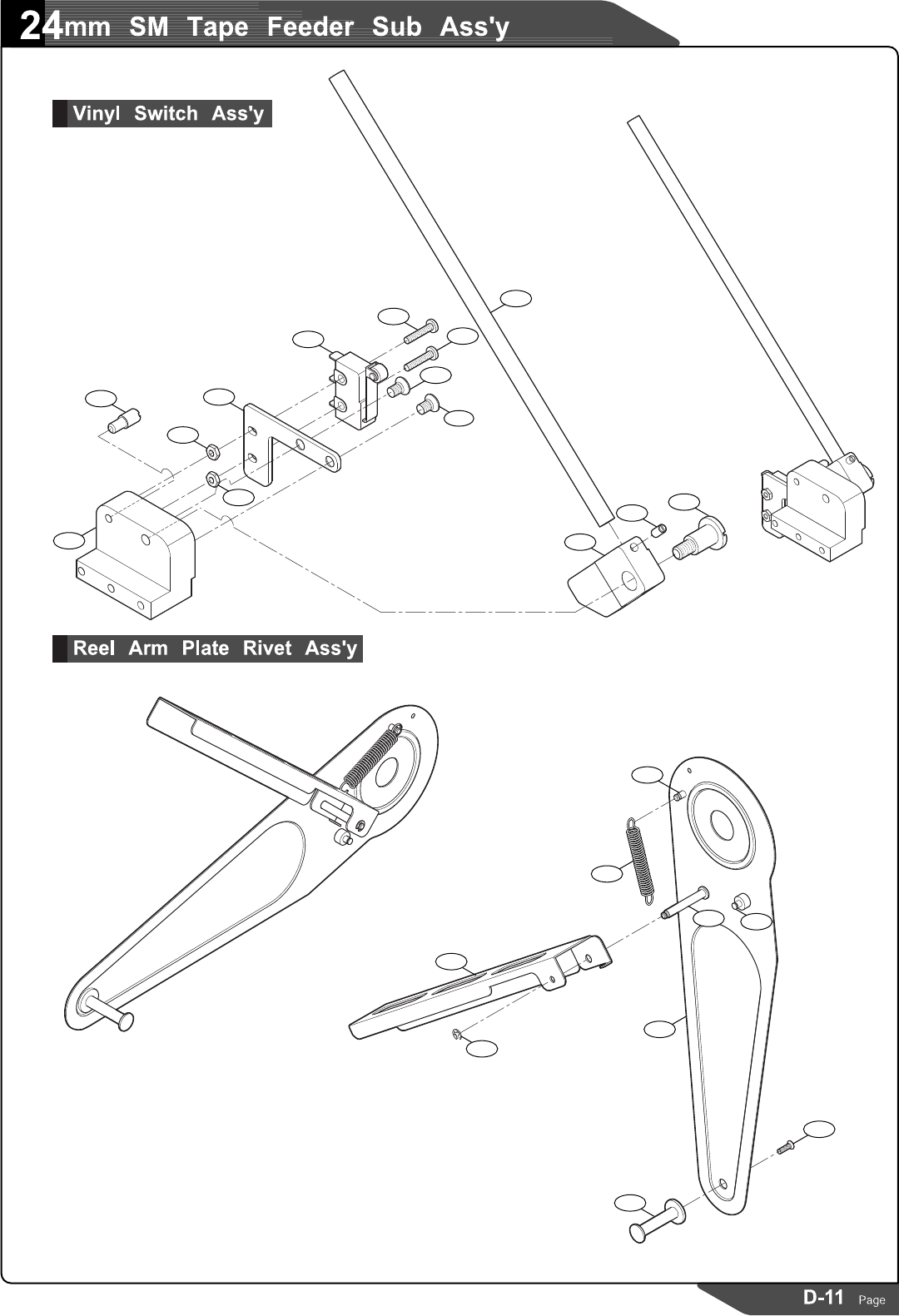 24mm SM Tape Feeder Sub Ass'y

Vinyl Switch Ass'y

Reel Arm Plate Rivet Ass'y

D-11 Page