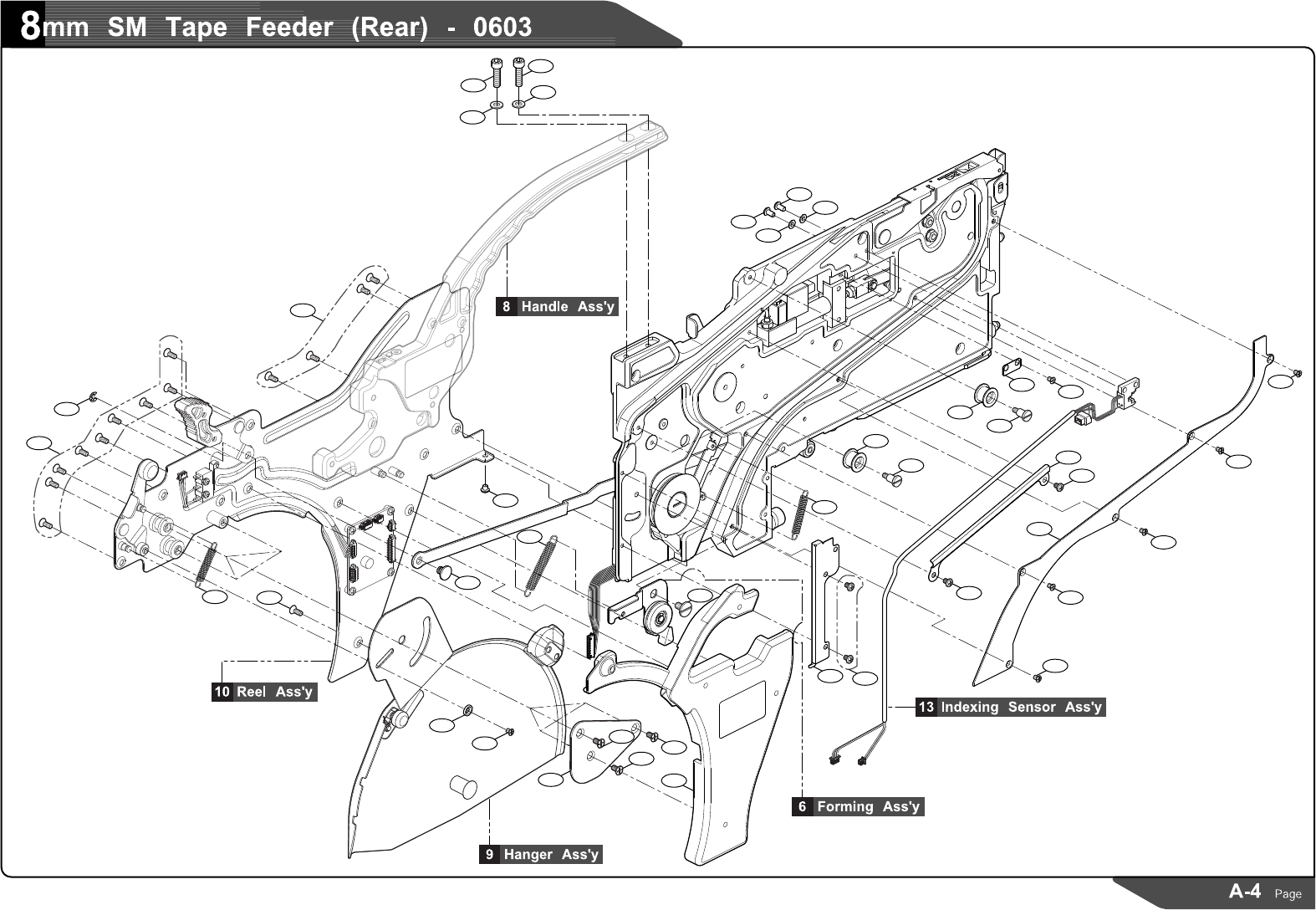 8mm SM Tape Feeder (Rear) - 0603

8 Handle Ass'y

10 Reel Ass'y

13 Indexing Sensor Ass'y

6 Forming Ass'y

9 Hanger Ass'y

A-4 Page