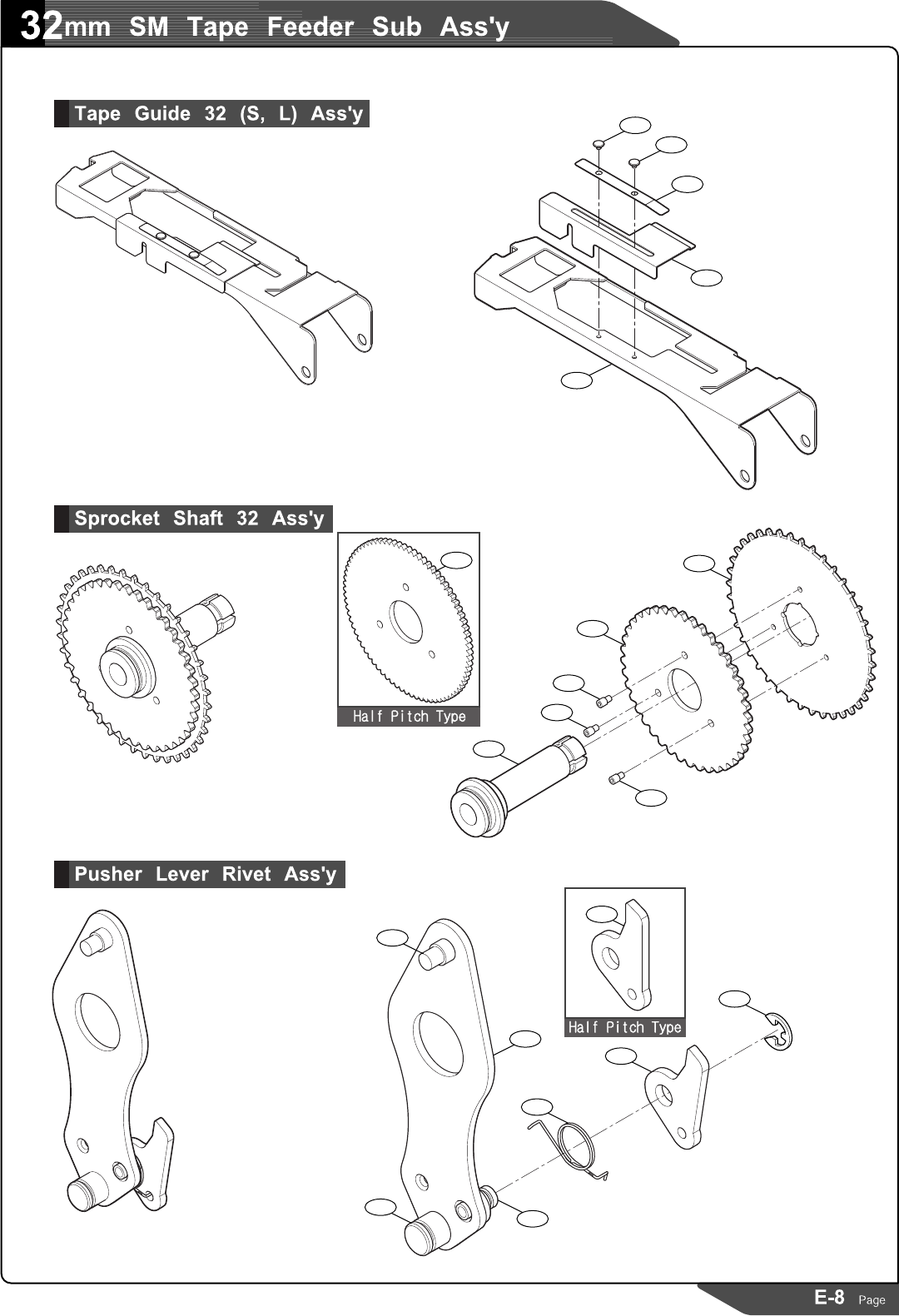 32mm SM Tape Feeder Sub Ass'y

Tape Guide 32 (S, L) Ass'y

Sprocket Shaft 32 Ass'y

Half Pitch Type

Pusher Lever Rivet Ass'y

Half Pitch Type

E-8 Page