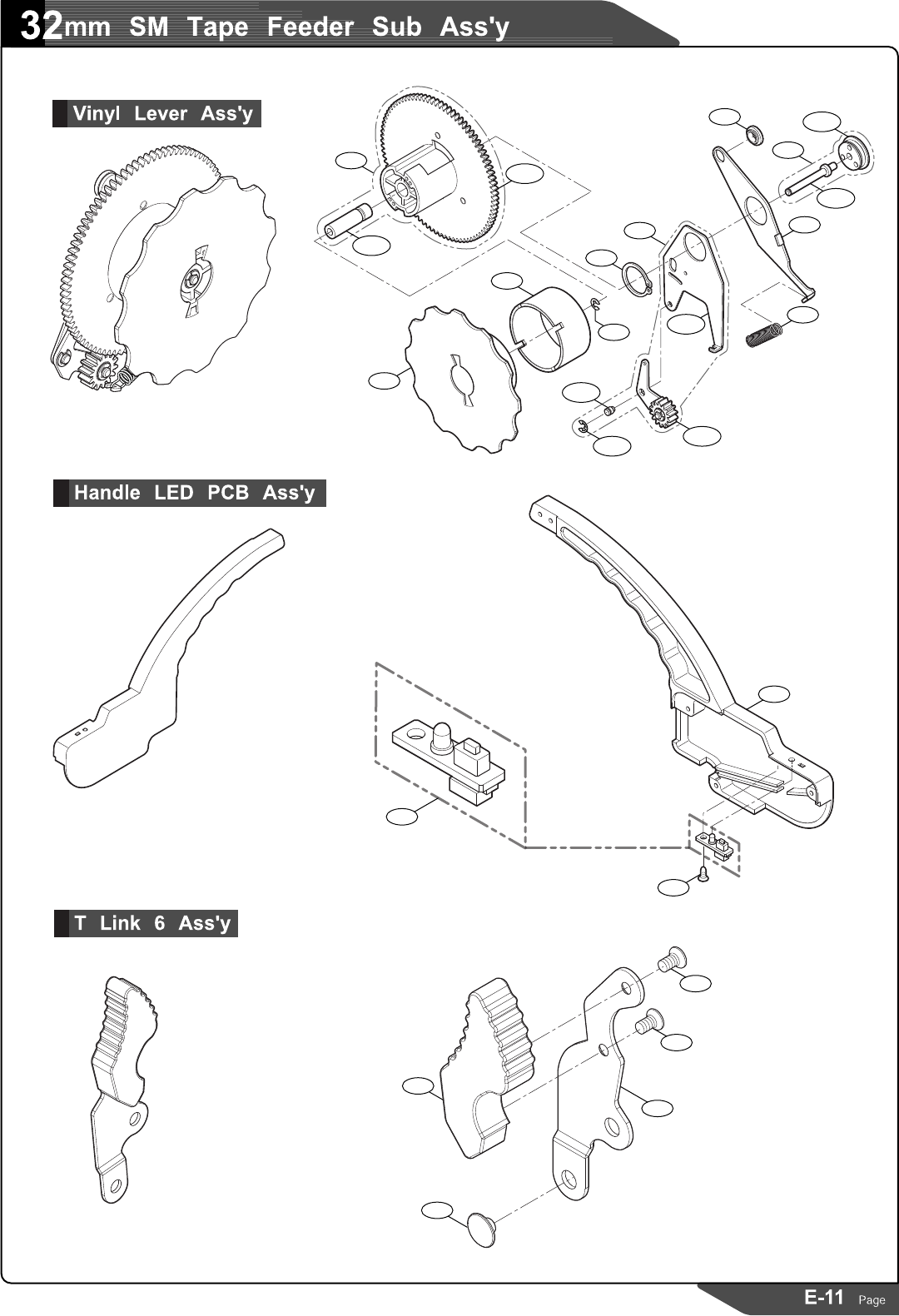 32mm SM Tape Feeder Sub Ass'y

Vinyl Lever Ass'y

Handle LED PCB Ass'y

T Link 6 Ass'y

E-11 Page