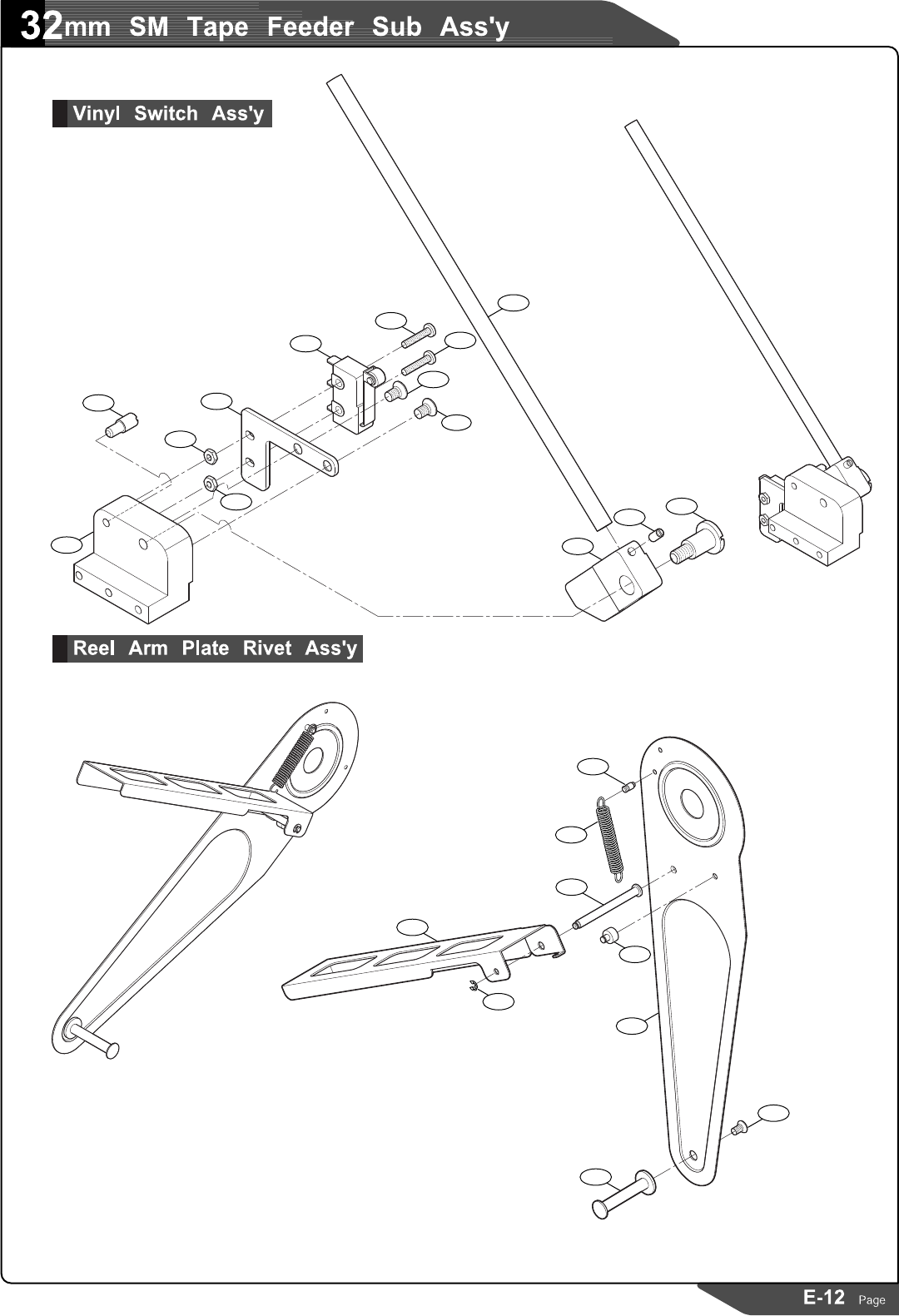 32mm SM Tape Feeder Sub Ass'y

Vinyl Switch Ass'y

Reel Arm Plate Rivet Ass'y

E-12 Page