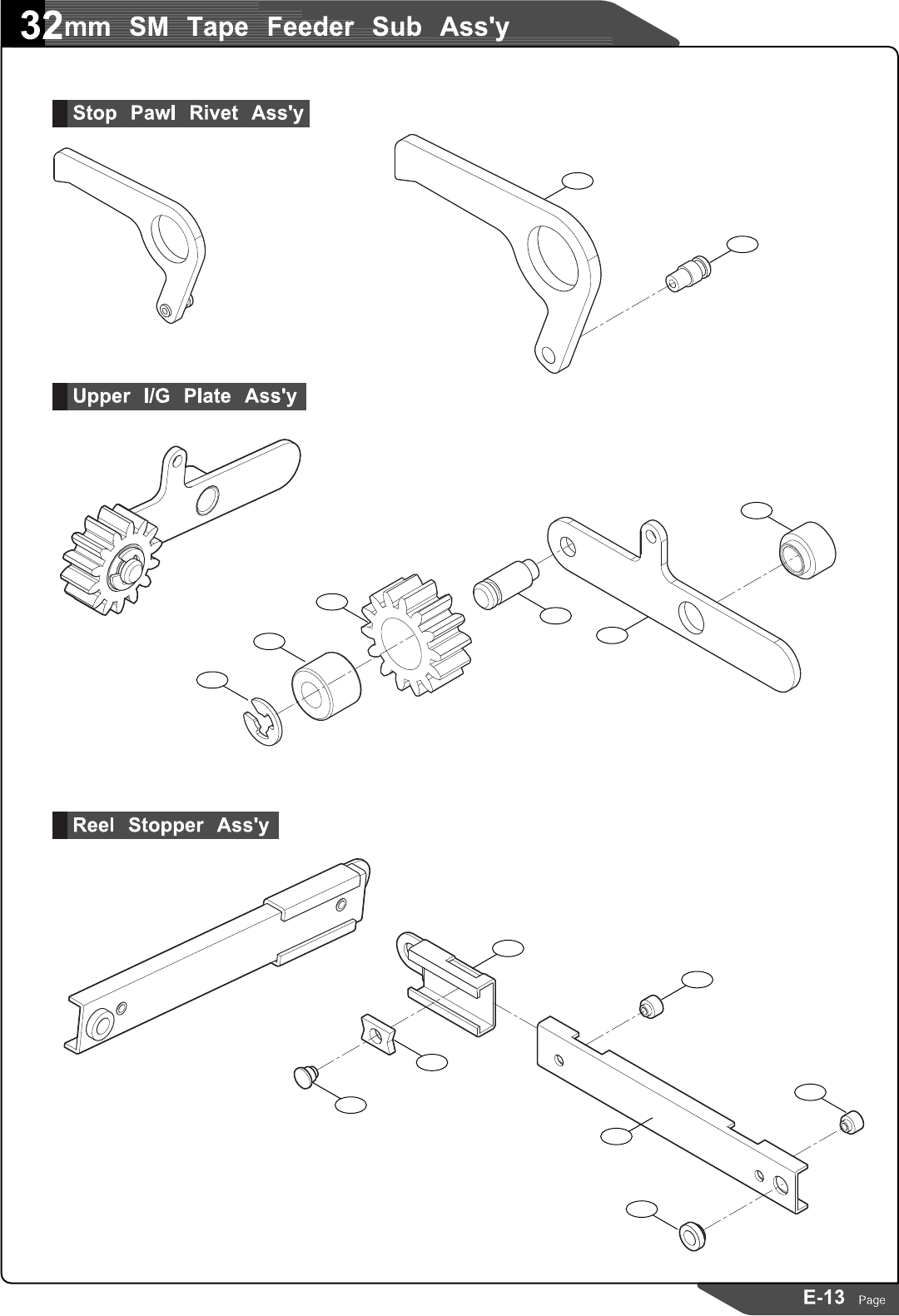 32mm SM Tape Feeder Sub Ass'y

Stop Pawl Rivet Ass'y

Upper I/G Plate Ass'y

Reel Stopper Ass'y

E-13 Page