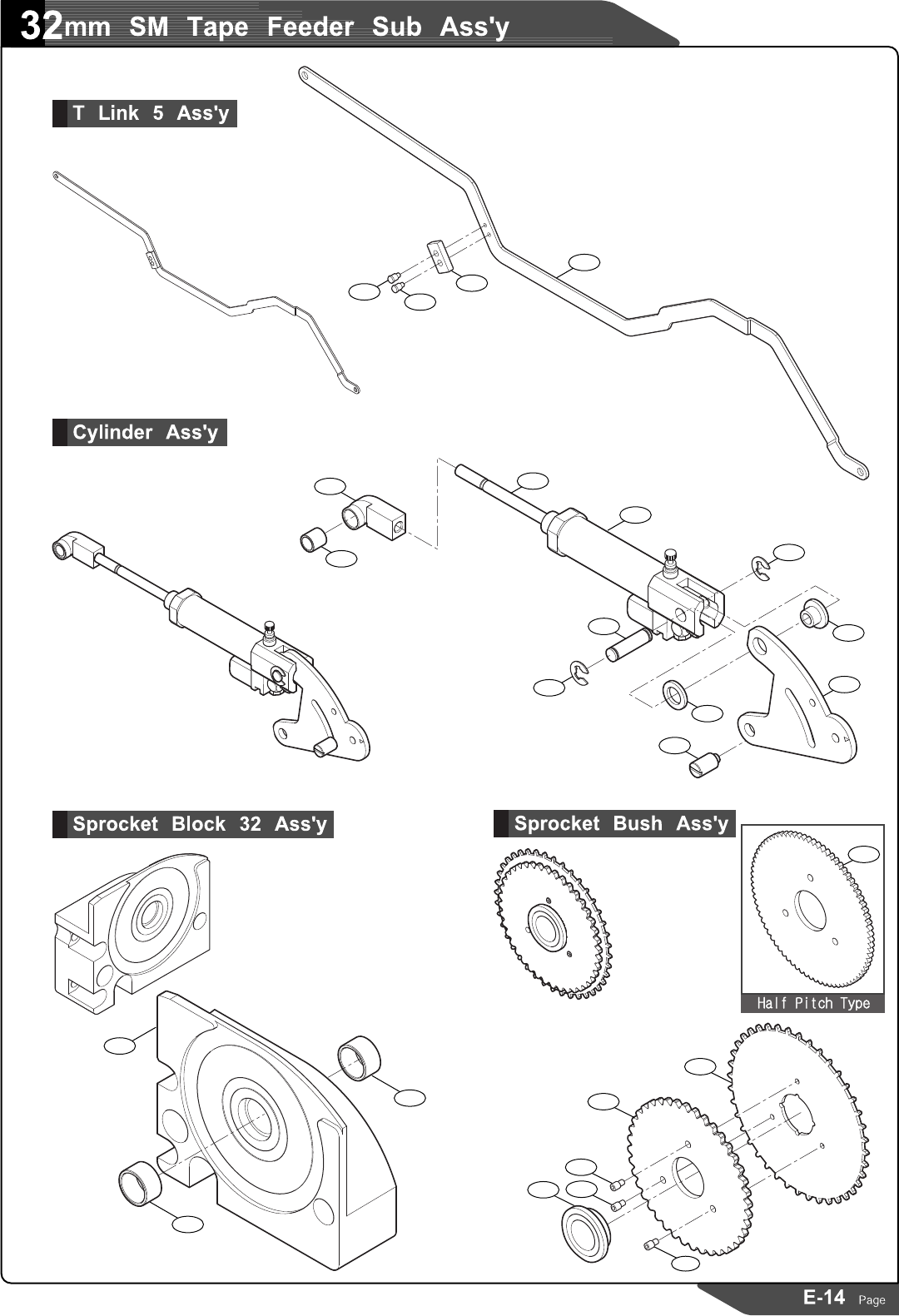 32mm SM Tape Feeder Sub Ass'y

T Link 5 Ass'y

Cylinder Ass'y

Sprocket Block 32 Ass'y

Sprocket Bush Ass'y

Half Pitch Type

E-14 Page