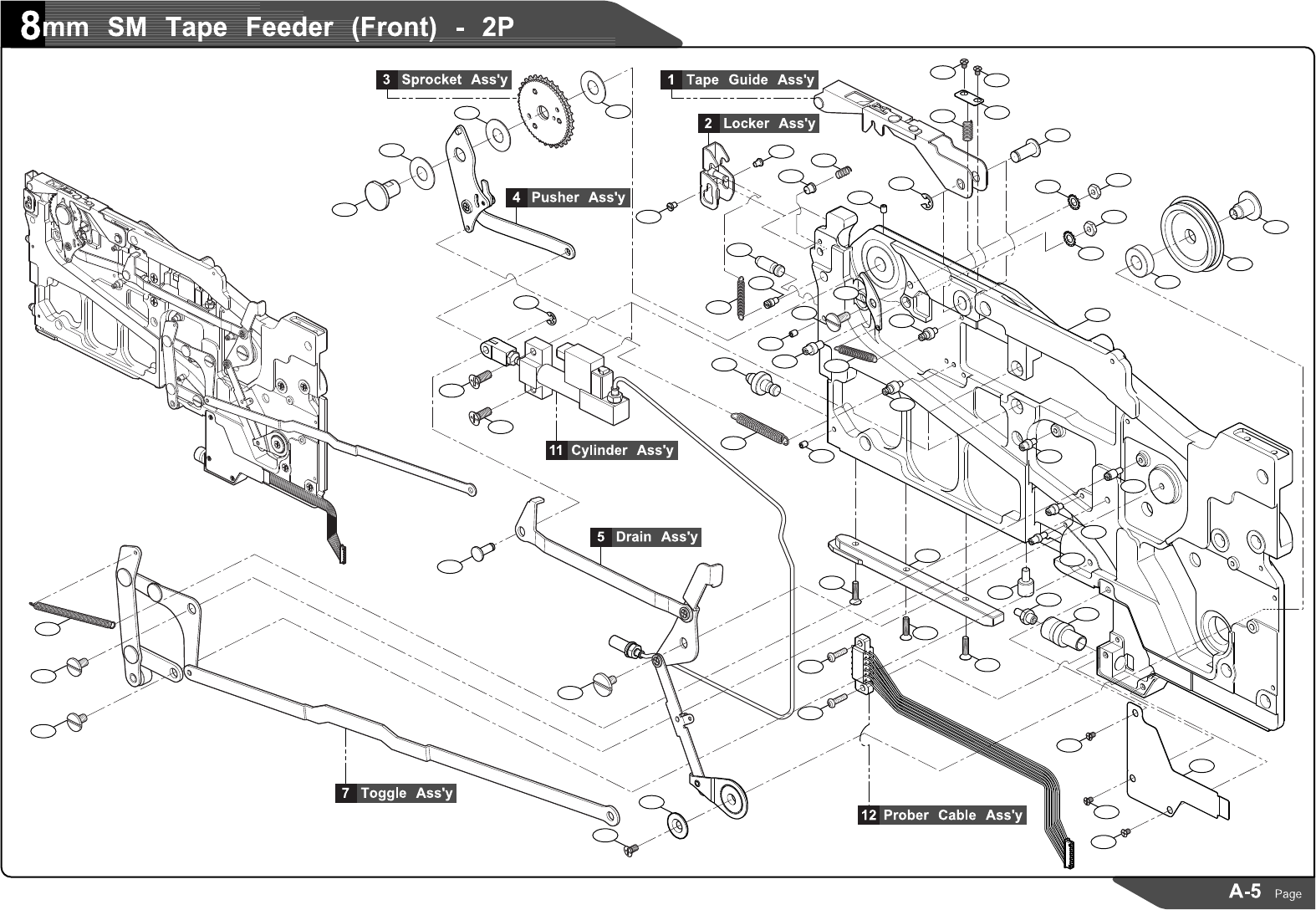 8mm SM Tape Feeder (Front) - 2P

3 Sprocket Ass'y

1 Tape Guide Ass'y

2 Locker Ass'y

4 Pusher Ass'y

11 Cylinder Ass'y

5 Drain Ass'y

7 Toggle Ass'y

12 Prober Cable Ass'y

A-5 Page