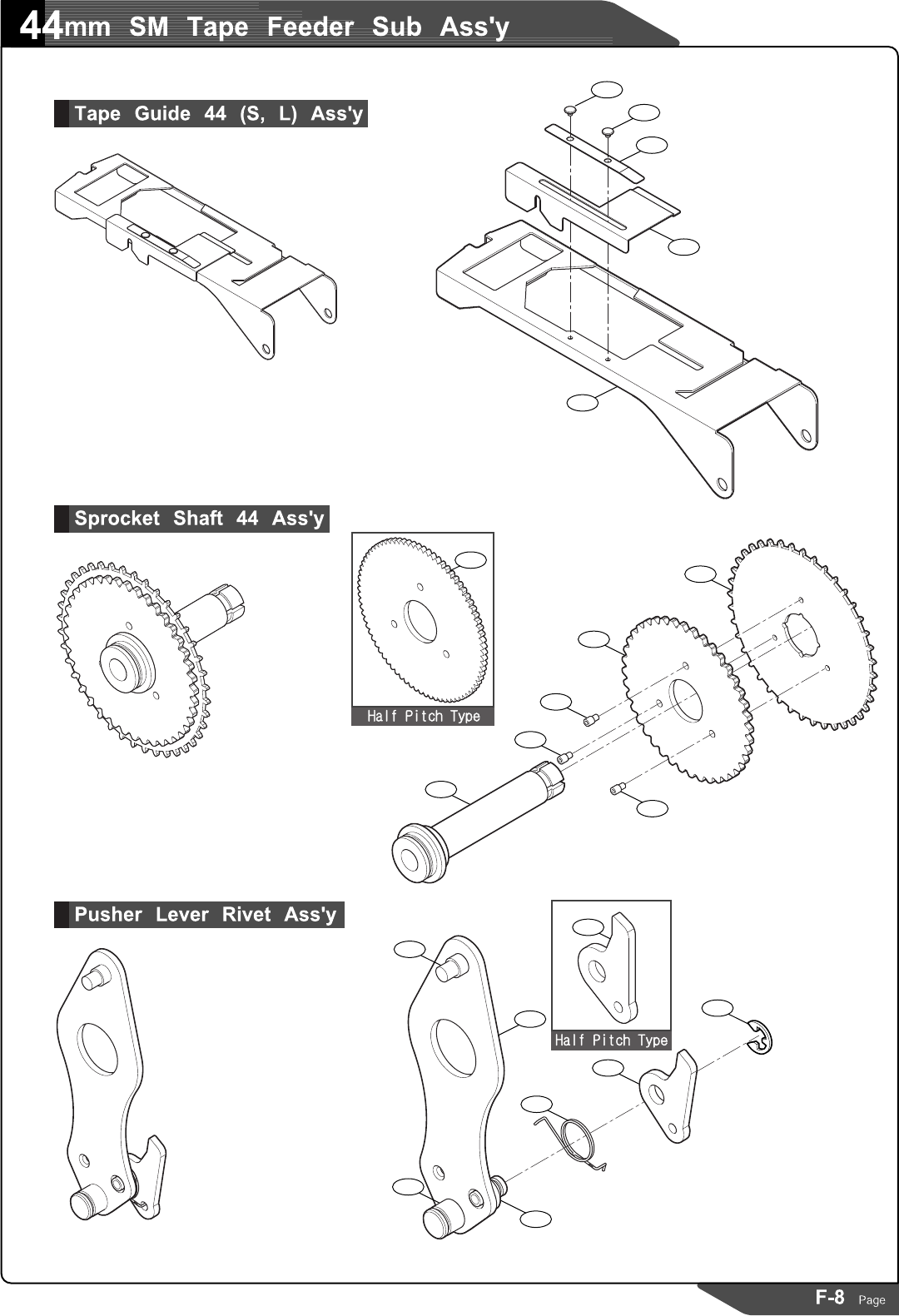 44mm SM Tape Feeder Sub Ass'y

Tape Guide 44 (S, L) Ass'y

Sprocket Shaft 44 Ass'y

Half Pitch Type

Pusher Lever Rivet Ass'y

Half Pitch Type

F-8 Page