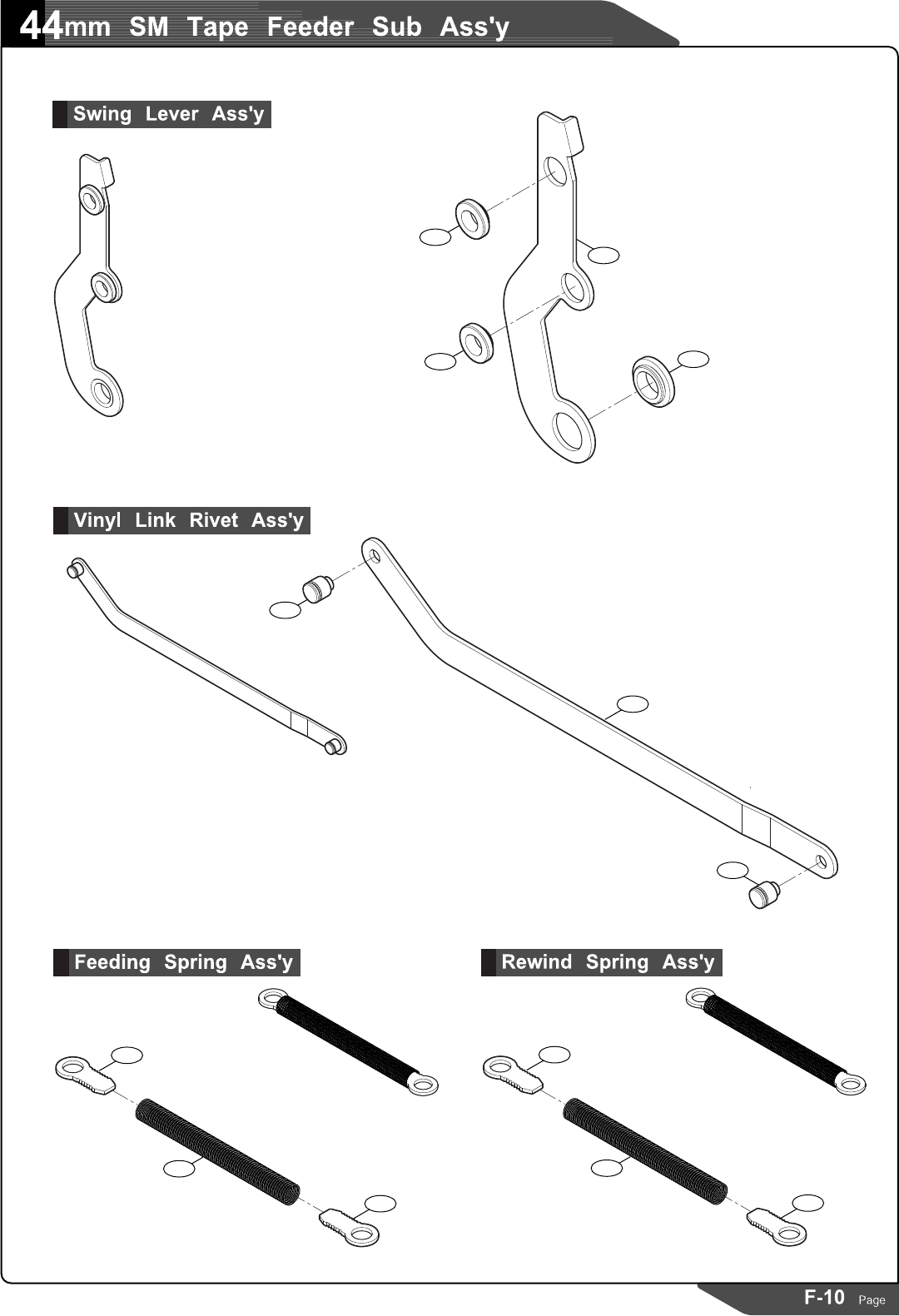 44mm SM Tape Feeder Sub Ass'y

Swing Lever Ass'y

Vinyl Link Rivet Ass'y

Feeding Spring Ass'y

Rewind Spring Ass'y

F-10 Page