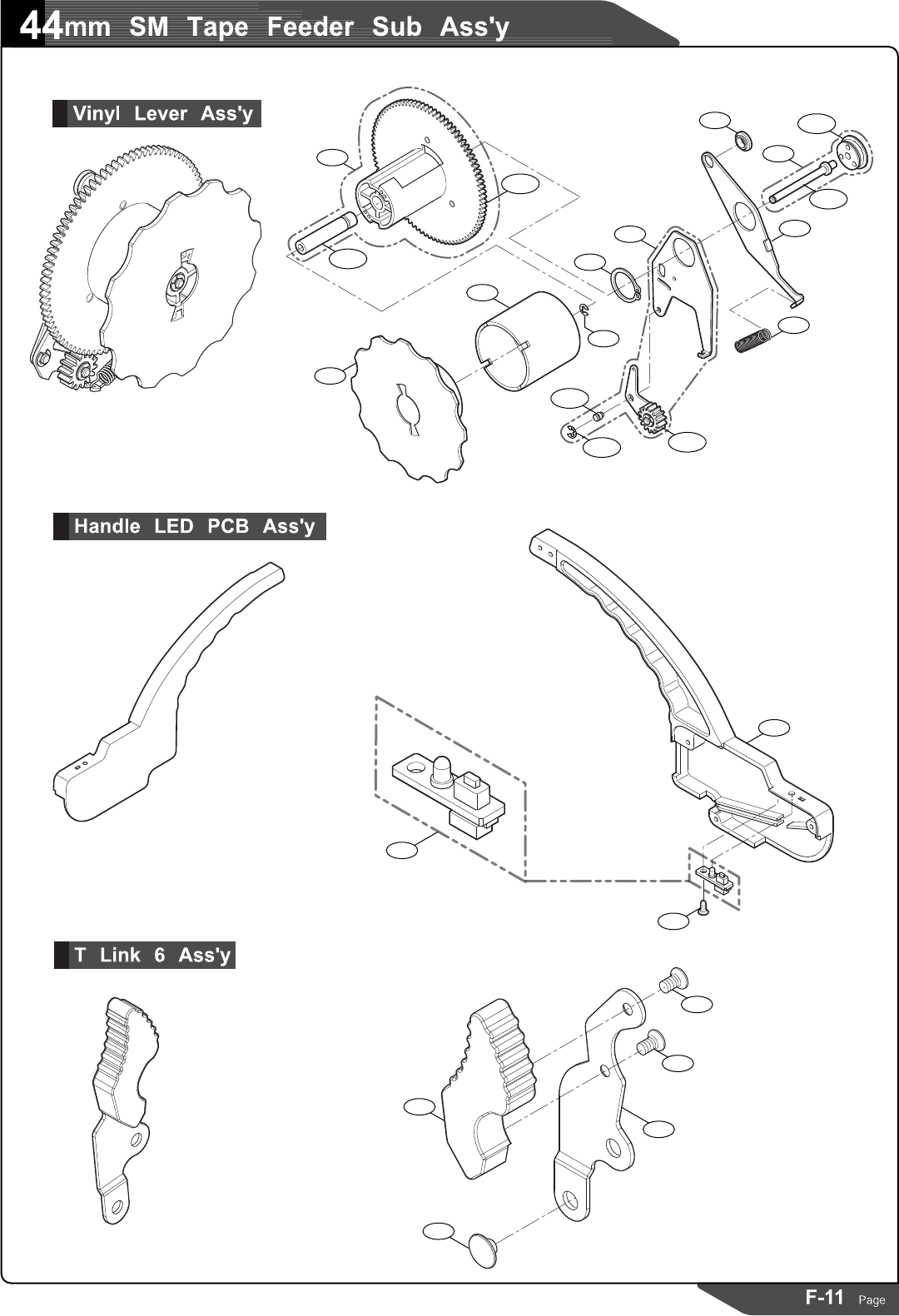 44mm SM Tape Feeder Sub Ass'y

Vinyl Lever Ass'y

Handle LED PCB Ass'y

T Link 6 Ass'y

F-11 Page