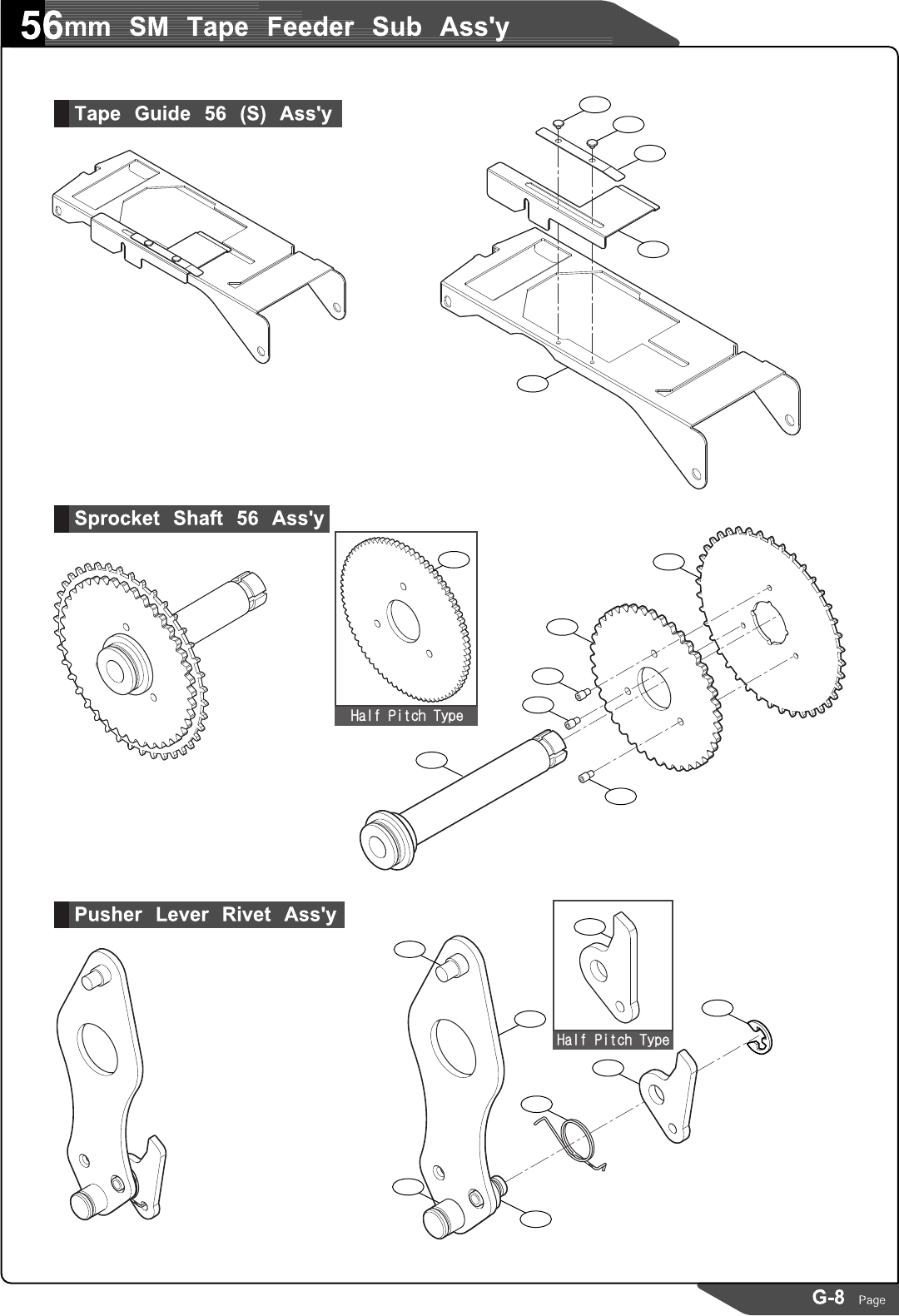 56mm SM Tape Feeder Sub Ass'y

Tape Guide 56 (S) Ass'y

Sprocket Shaft 56 Ass'y

Half Pitch Type

Pusher Lever Rivet Ass'y

Half Pitch Type

G-8 Page