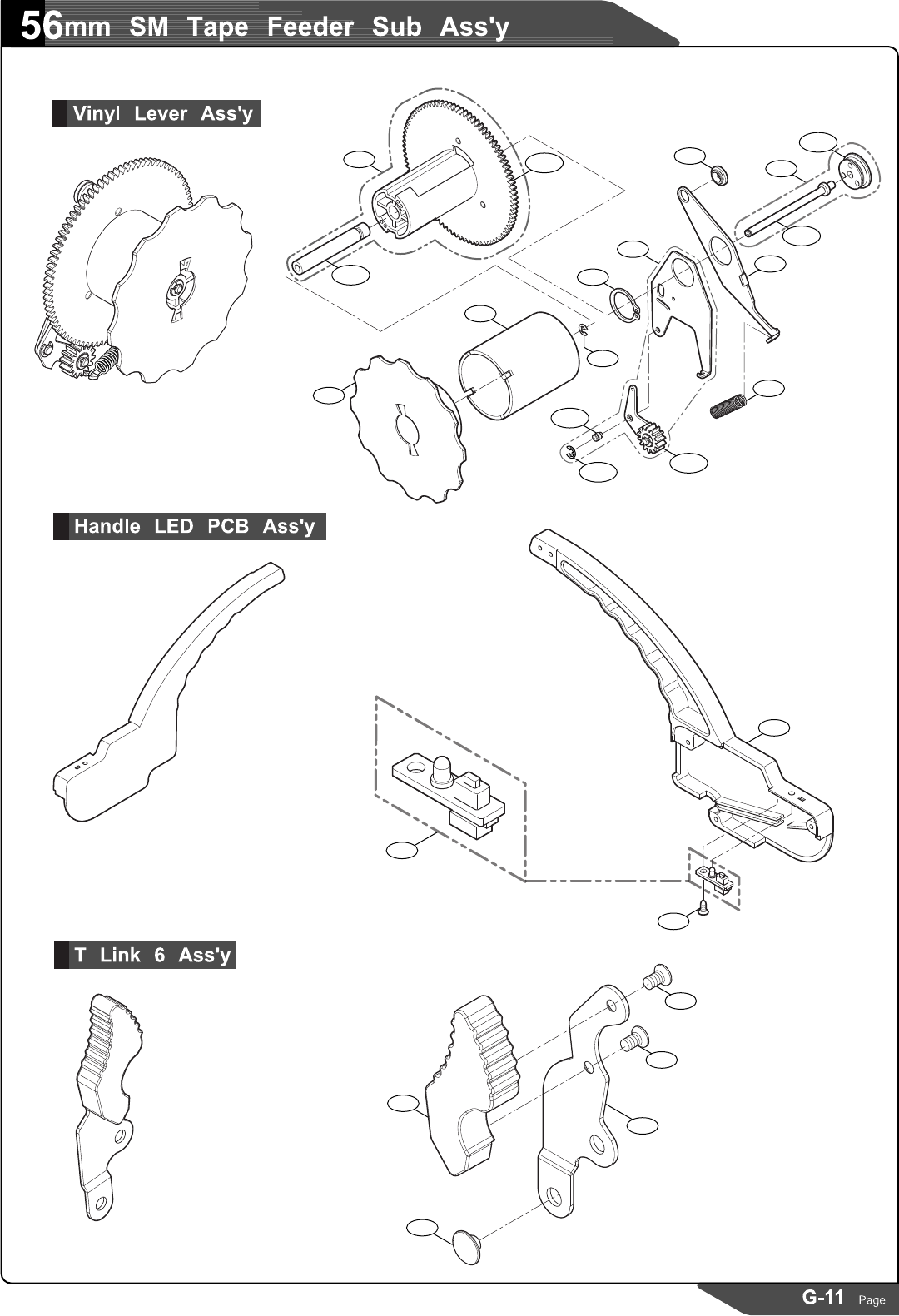 56mm SM Tape Feeder Sub Ass'y

Vinyl Lever Ass'y

Handle LED PCB Ass'y

T Link 6 Ass'y

G-11 Page