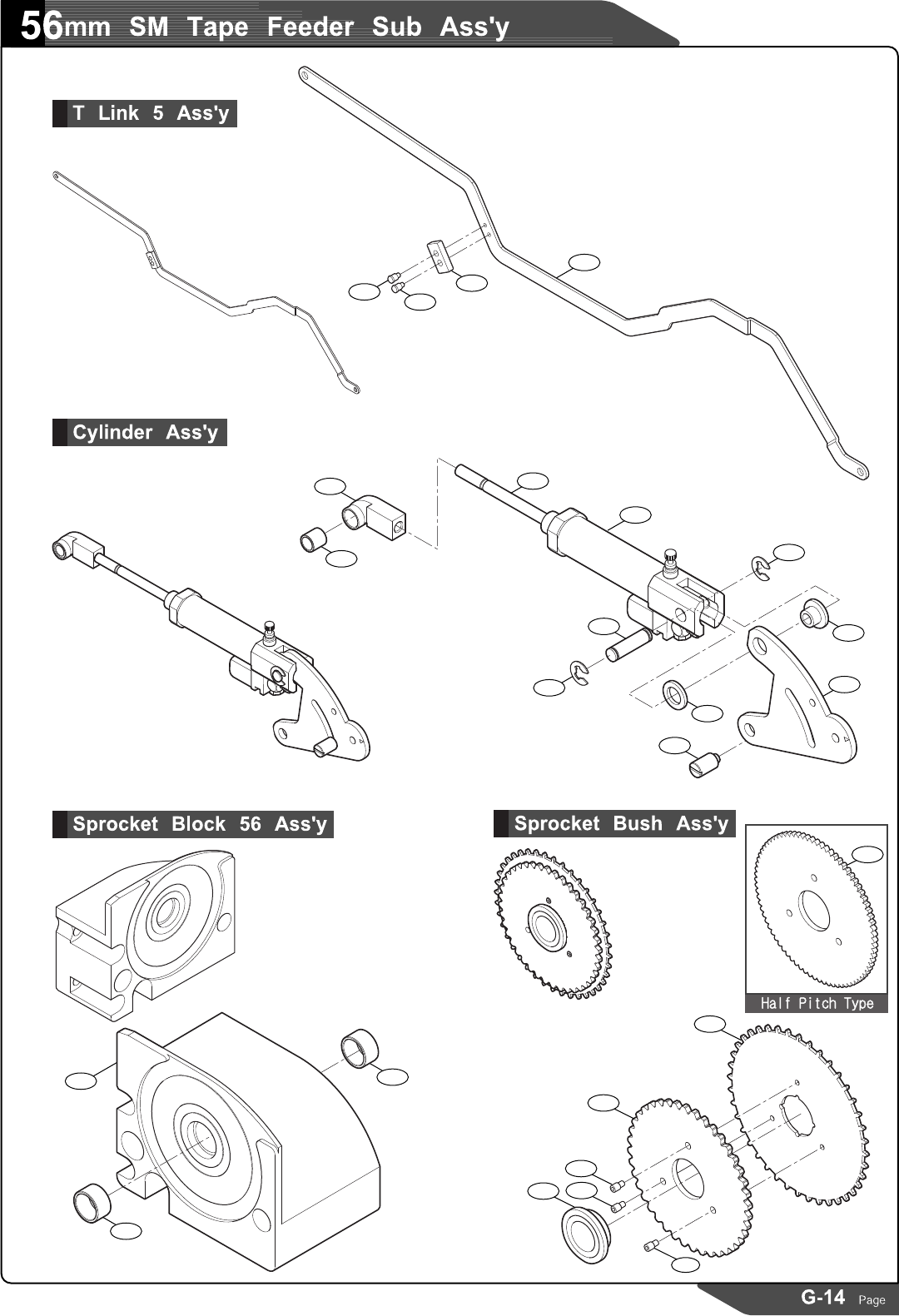 56mm SM Tape Feeder Sub Ass'y

T Link 5 Ass'y

Cylinder Ass'y

Sprocket Block 56 Ass'y

Sprocket Bush Ass'y

Half Pitch Type

G-14 Page