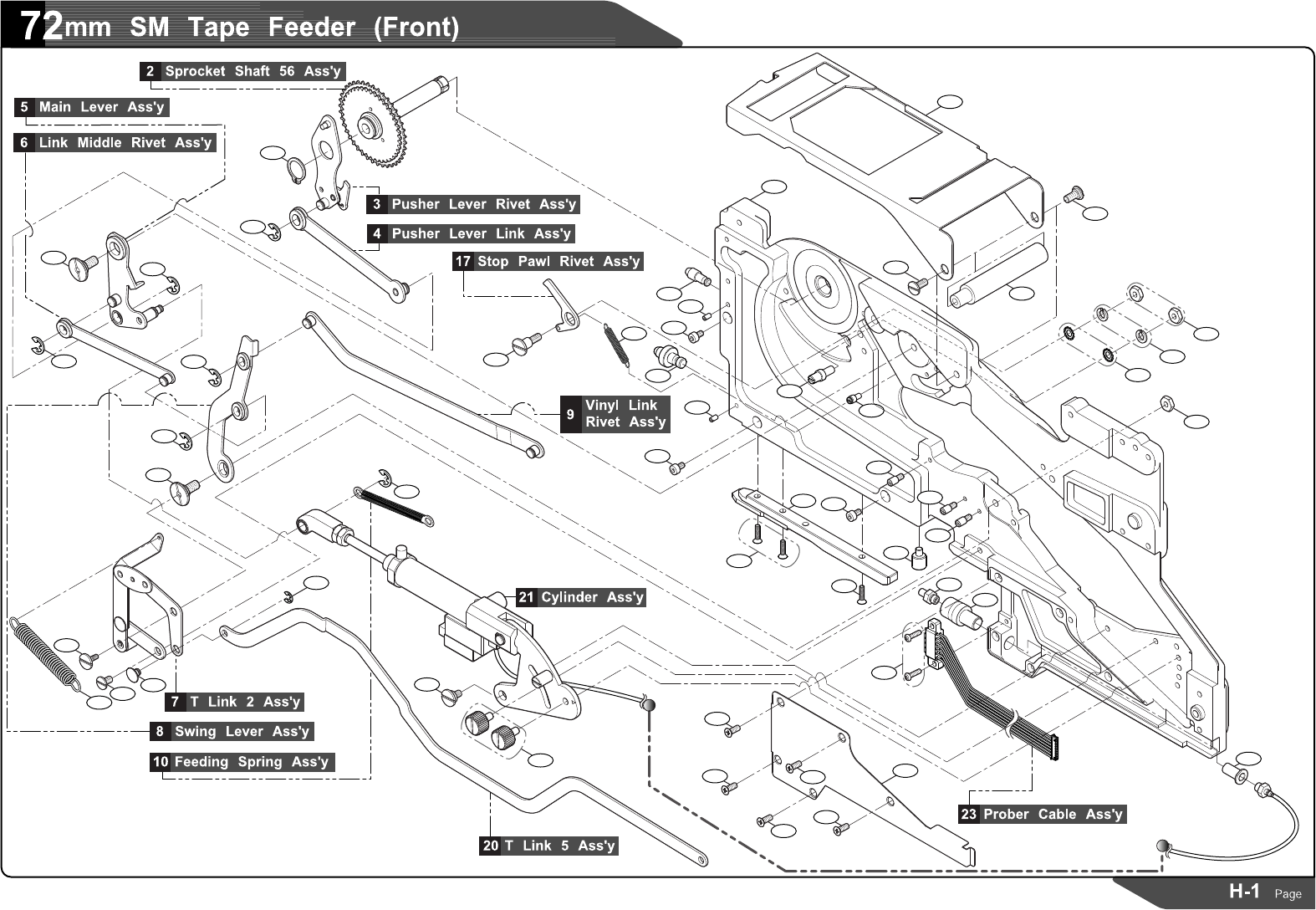 72mm SM Tape Feeder (Front)

2 Sprocket Shaft 56 Ass'y

5 Main Lever Ass'y

6 Link Middle Rivet Ass'y

3 Pusher Lever Rivet Ass'y

4 Pusher Lever Link Ass'y

17 Stop Pawl Rivet Ass'y

9 Vinyl Link Rivet Ass'y

21 Cylinder Ass'y

7 T Link 2 Ass'y

8 Swing Lever Ass'y

10 Feeding Spring Ass'y

20 T Link 5 Ass'y

23 Prober Cable Ass'y

H-1 Page