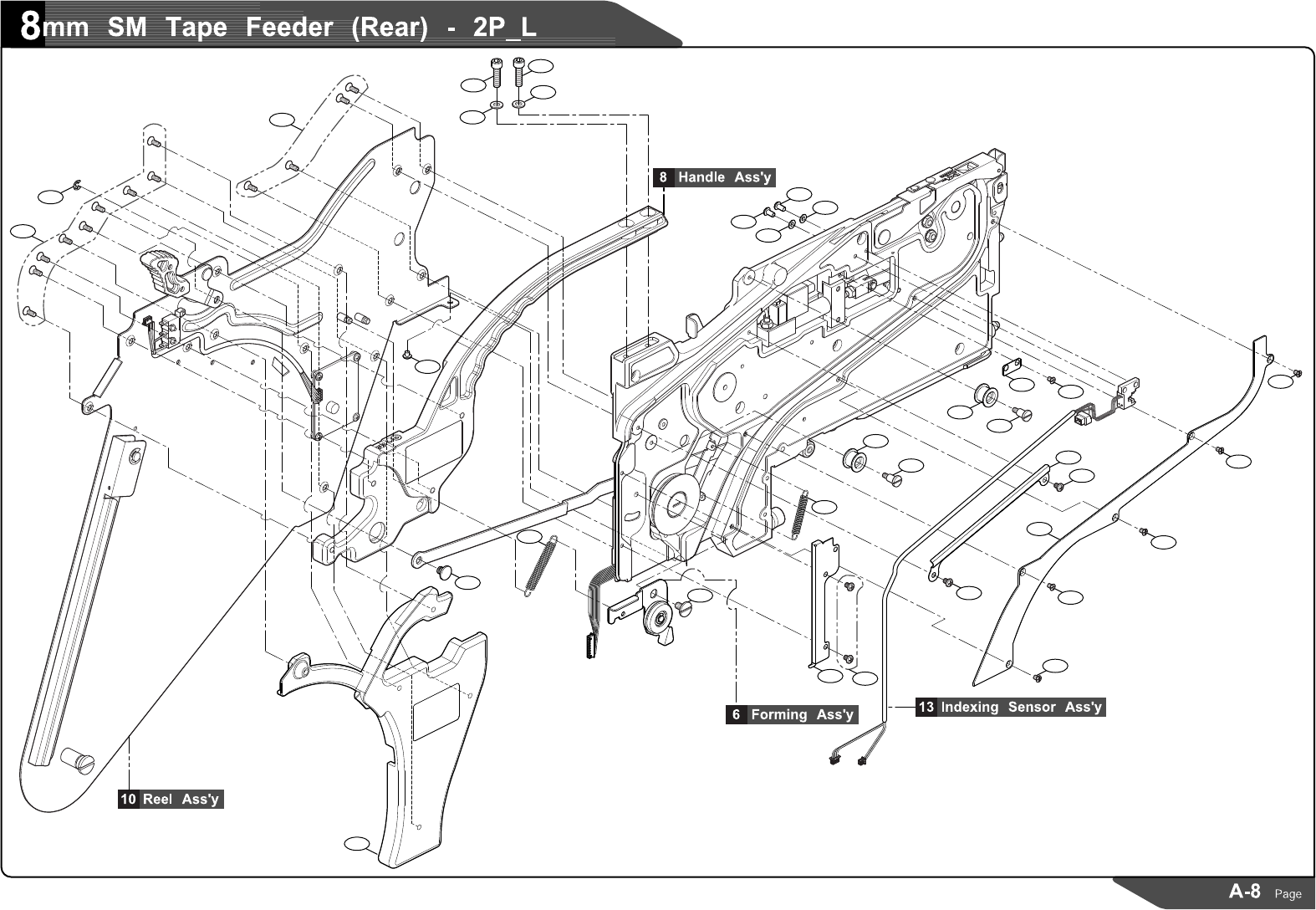 8mm SM Tape Feeder (Rear) - 2P_L

8 Handle Ass'y

6 Forming Ass'y

13 Indexing Sensor Ass'y

10 Reel Ass'y

A-8 Page