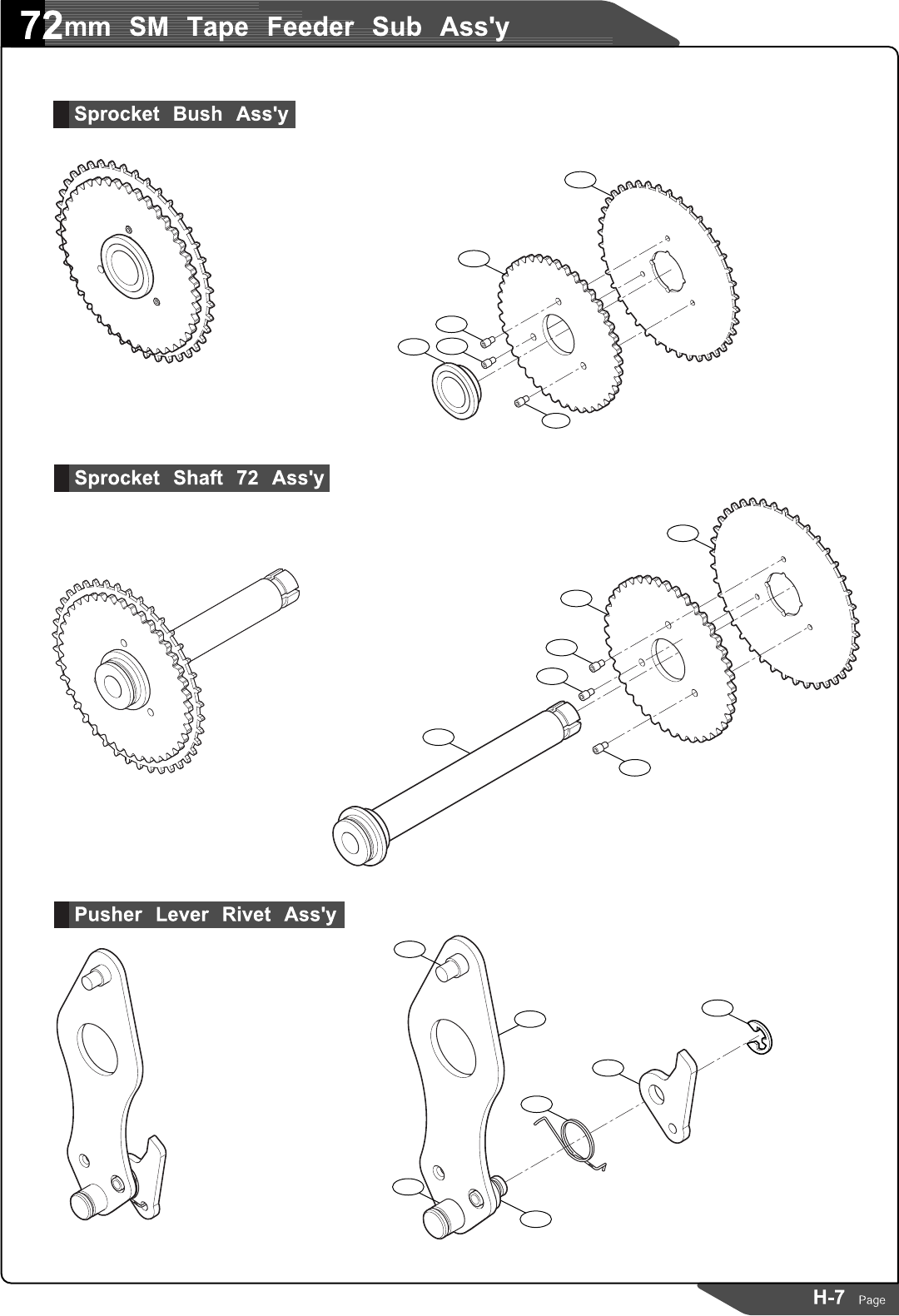 72mm SM Tape Feeder Sub Ass'y

Sprocket Bush Ass'y

Sprocket Shaft 72 Ass'y

Pusher Lever Rivet Ass'y

H-7 Page