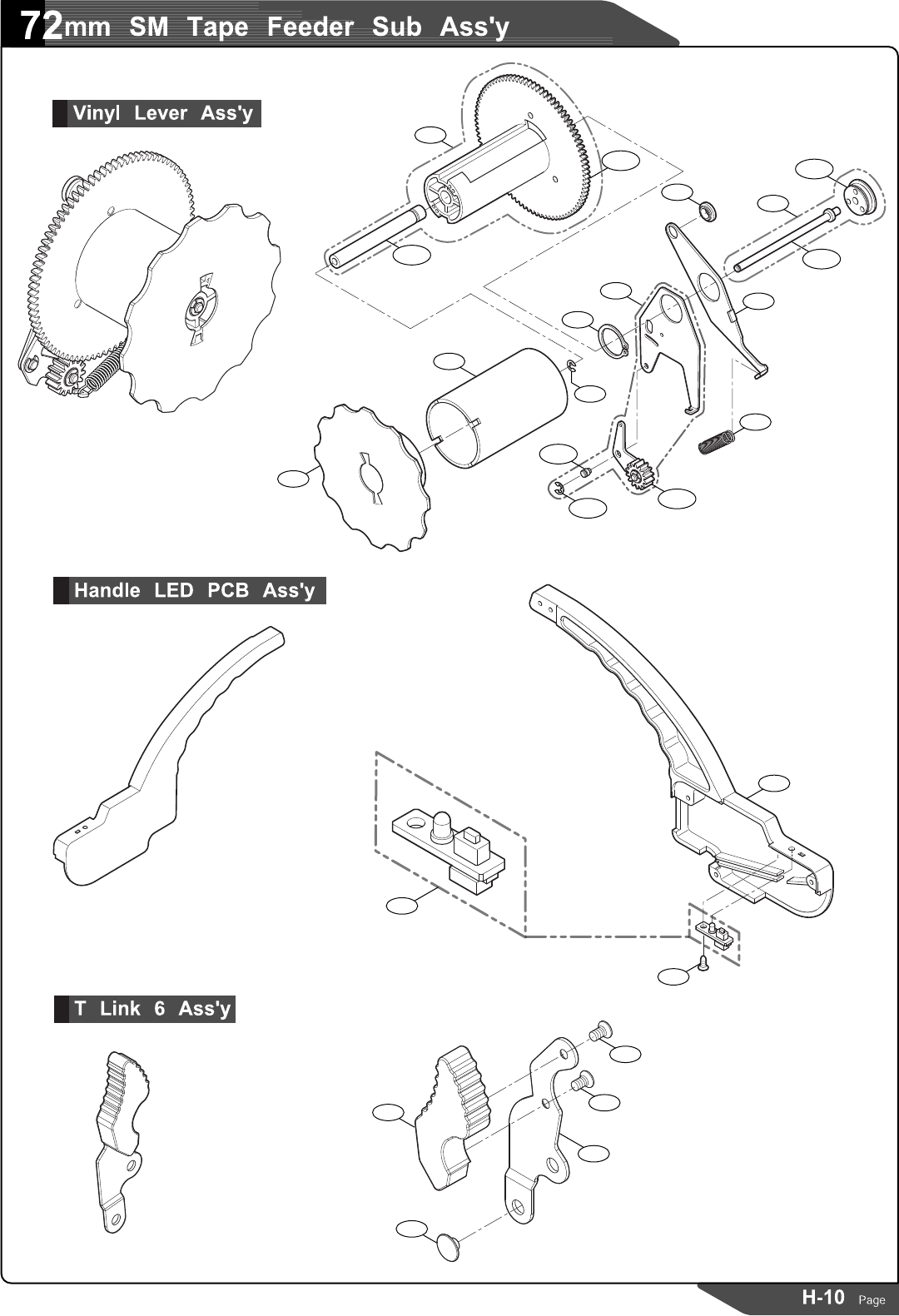 72mm SM Tape Feeder Sub Ass'y

Vinyl Lever Ass'y

Handle LED PCB Ass'y

T Link 6 Ass'y

H-10 Page