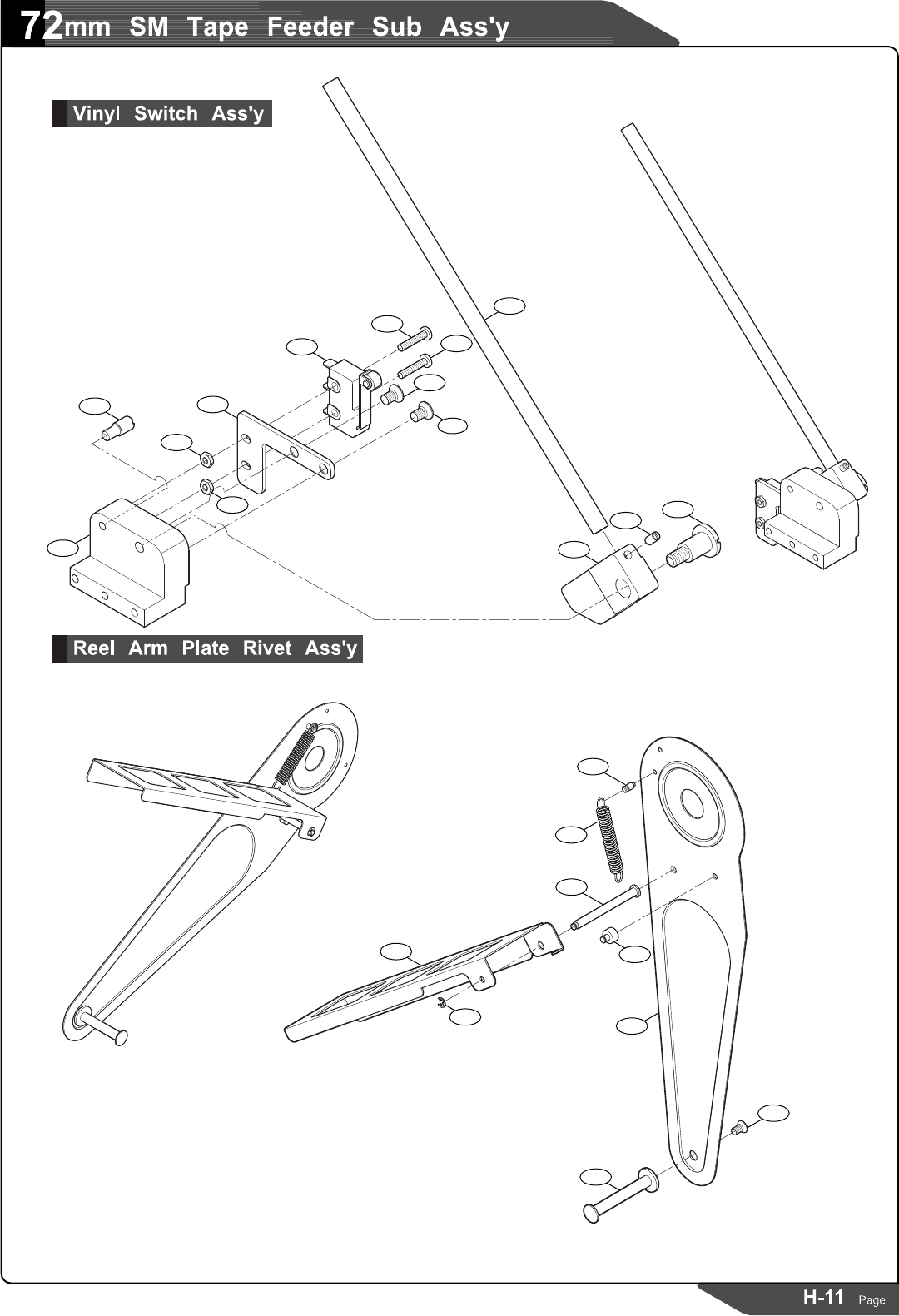 72mm SM Tape Feeder Sub Ass'y

Vinyl Switch Ass'y

Reel Arm Plate Rivet Ass'y

H-11 Page