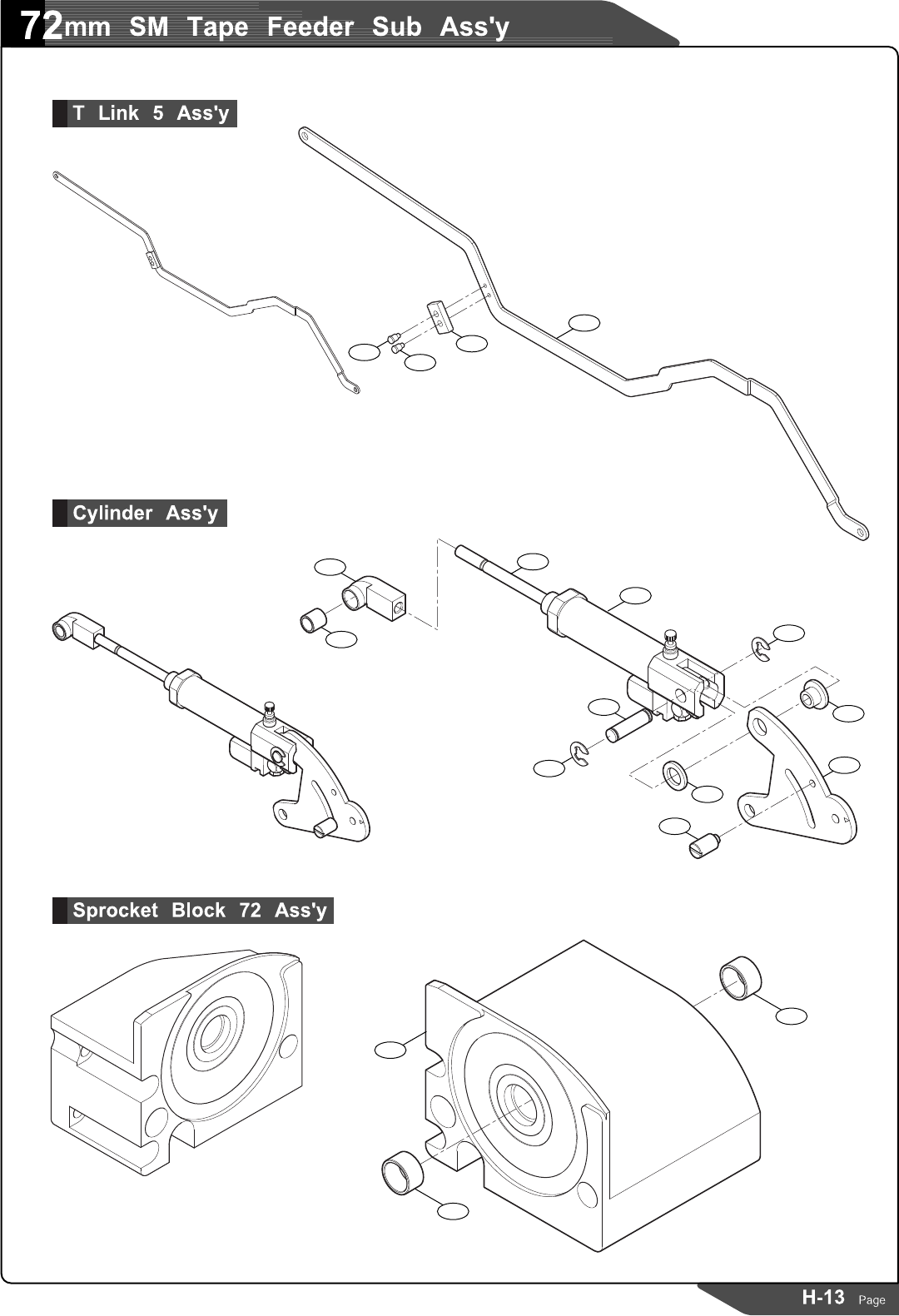 72mm SM Tape Feeder Sub Ass'y

T Link 5 Ass'y

Cylinder Ass'y

Sprocket Block 72 Ass'y

H-13 Page