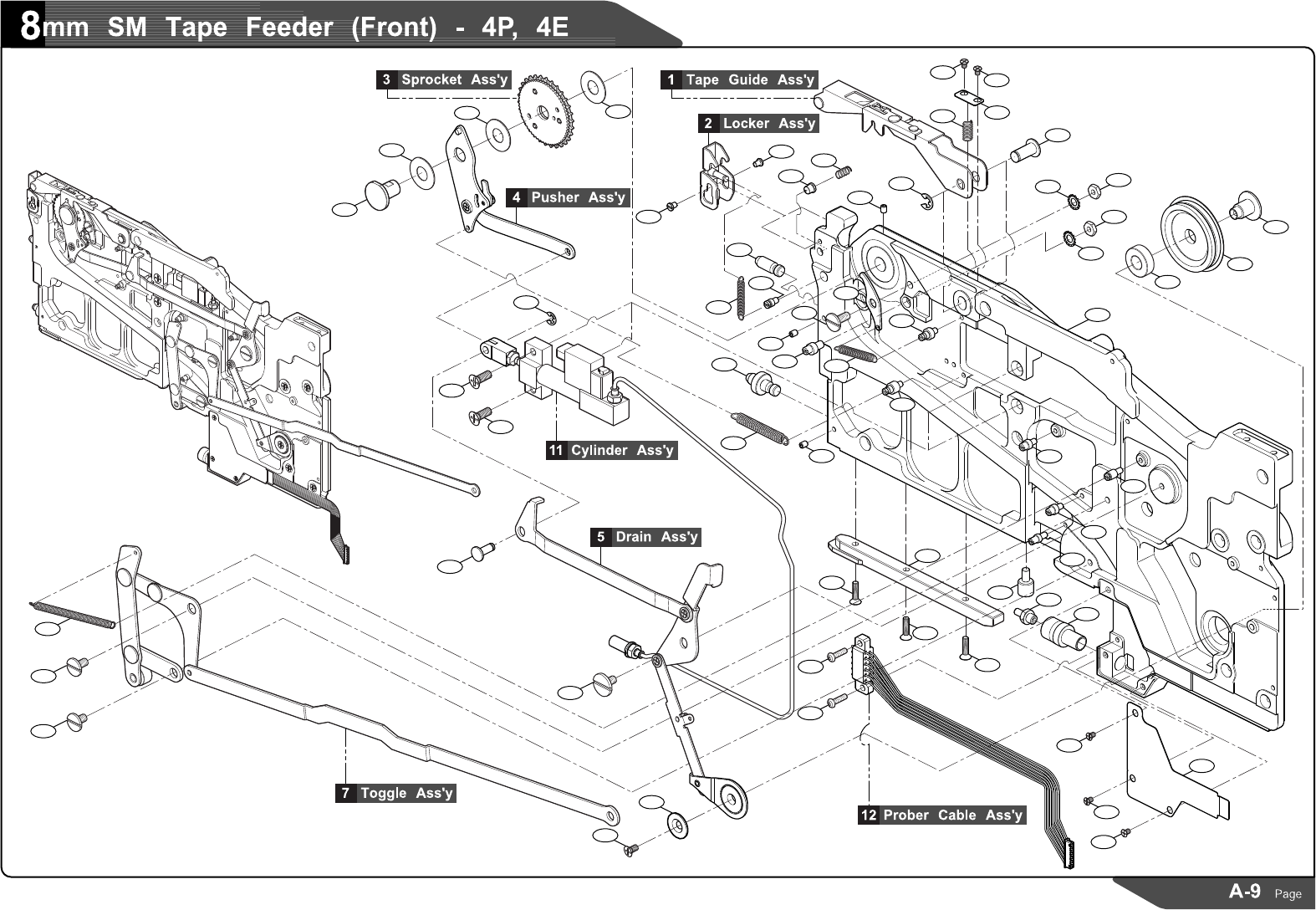 8mm SM Tape Feeder (Front) - 4P, 4E

3 Sprocket Ass'y

1 Tape Guide Ass'y

2 Locker Ass'y

4 Pusher Ass'y

11 Cylinder Ass'y

5 Drain Ass'y

7 Toggle Ass'y

12 Prober Cable Ass'y

A-9 Page