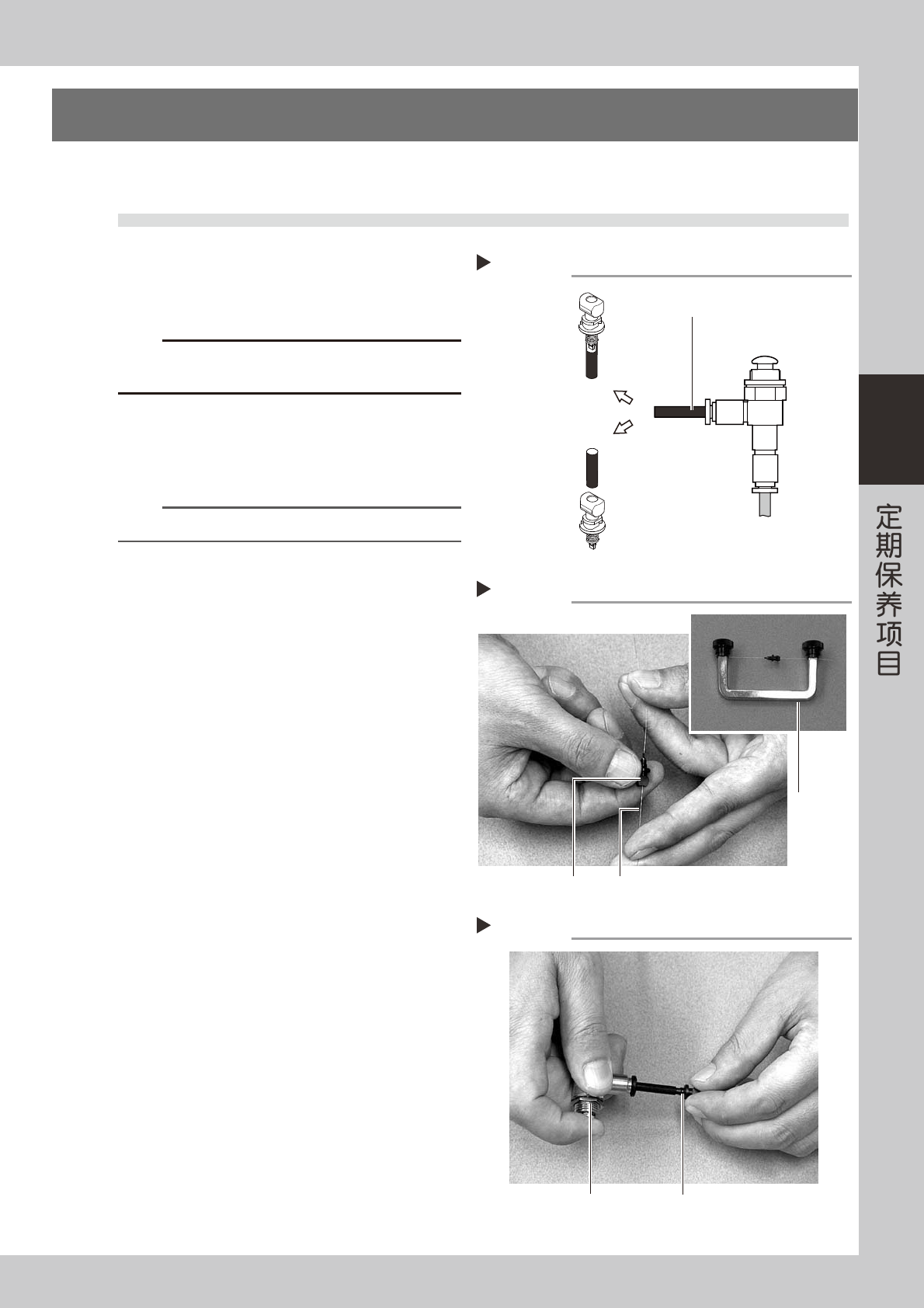 定期保养项目