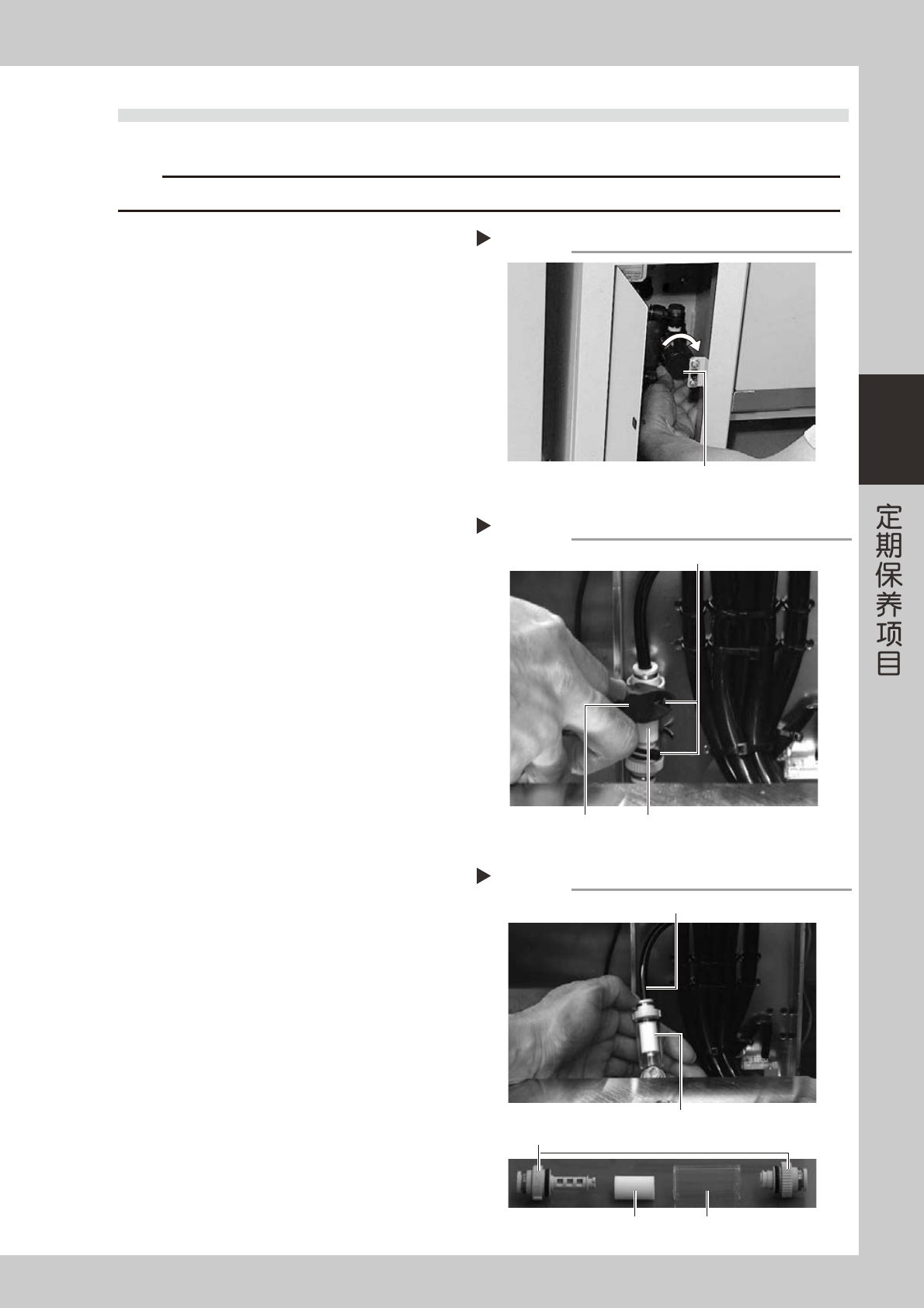 定期保养项目