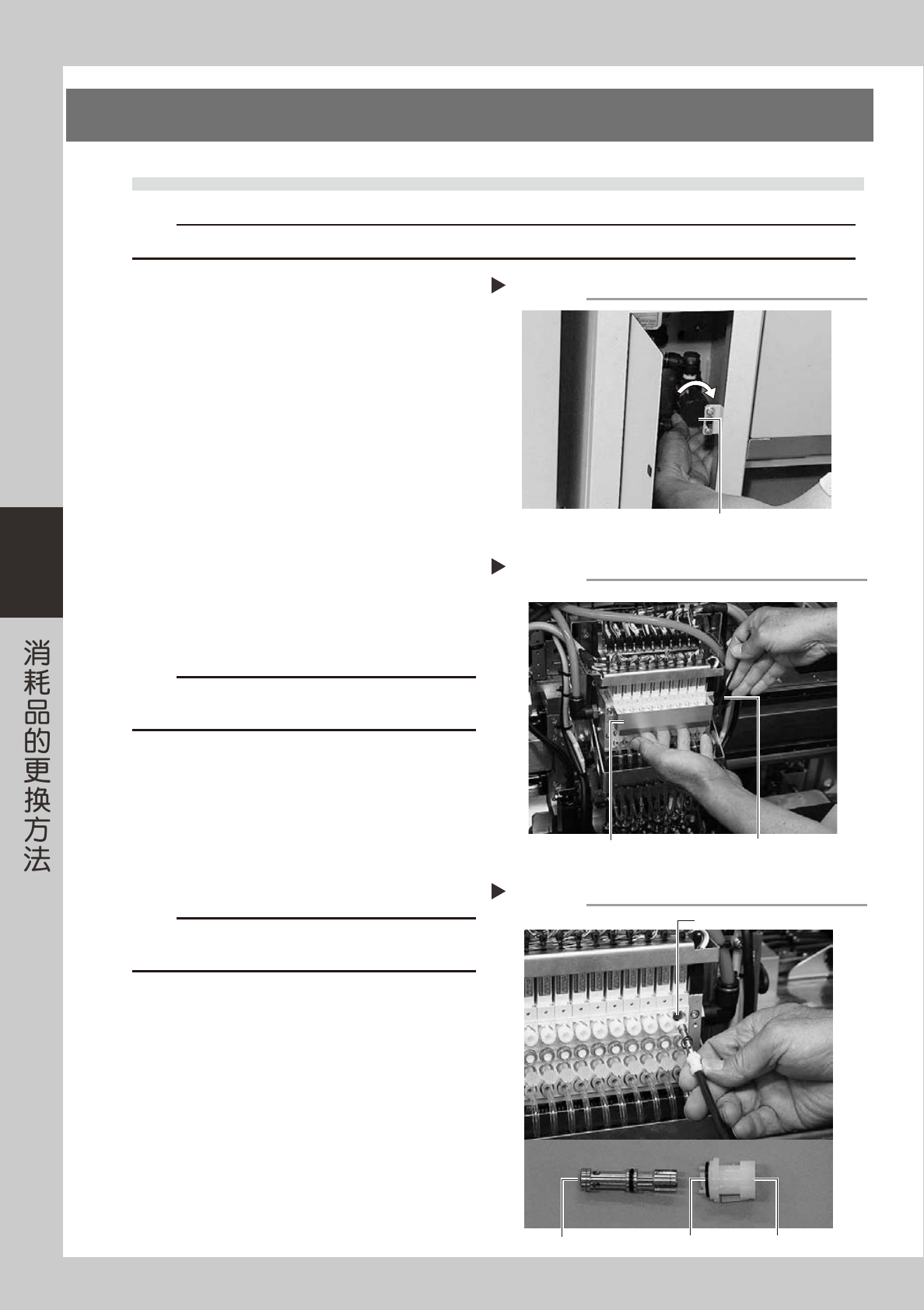 消耗品的更换方法