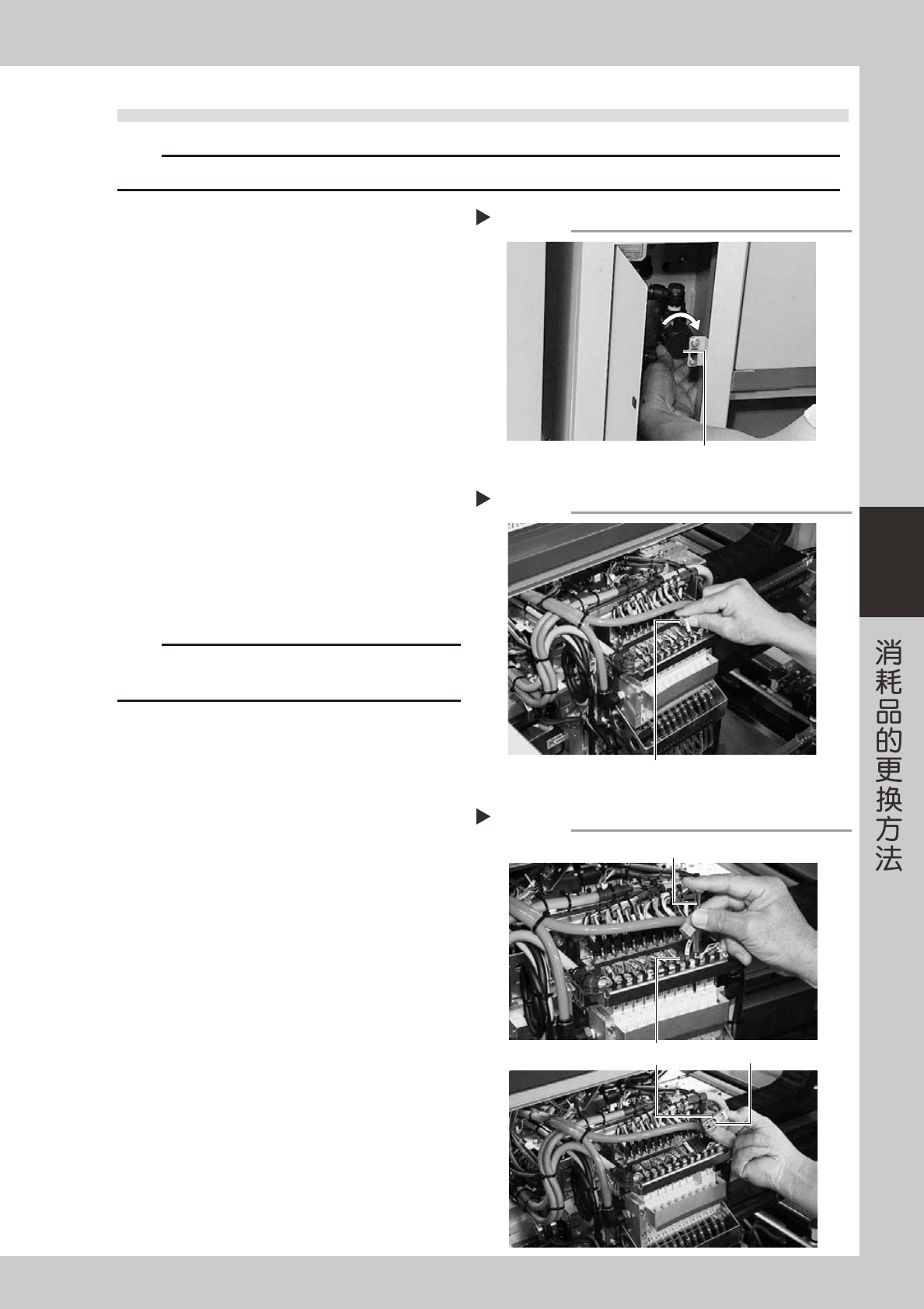 消耗品的更换方法