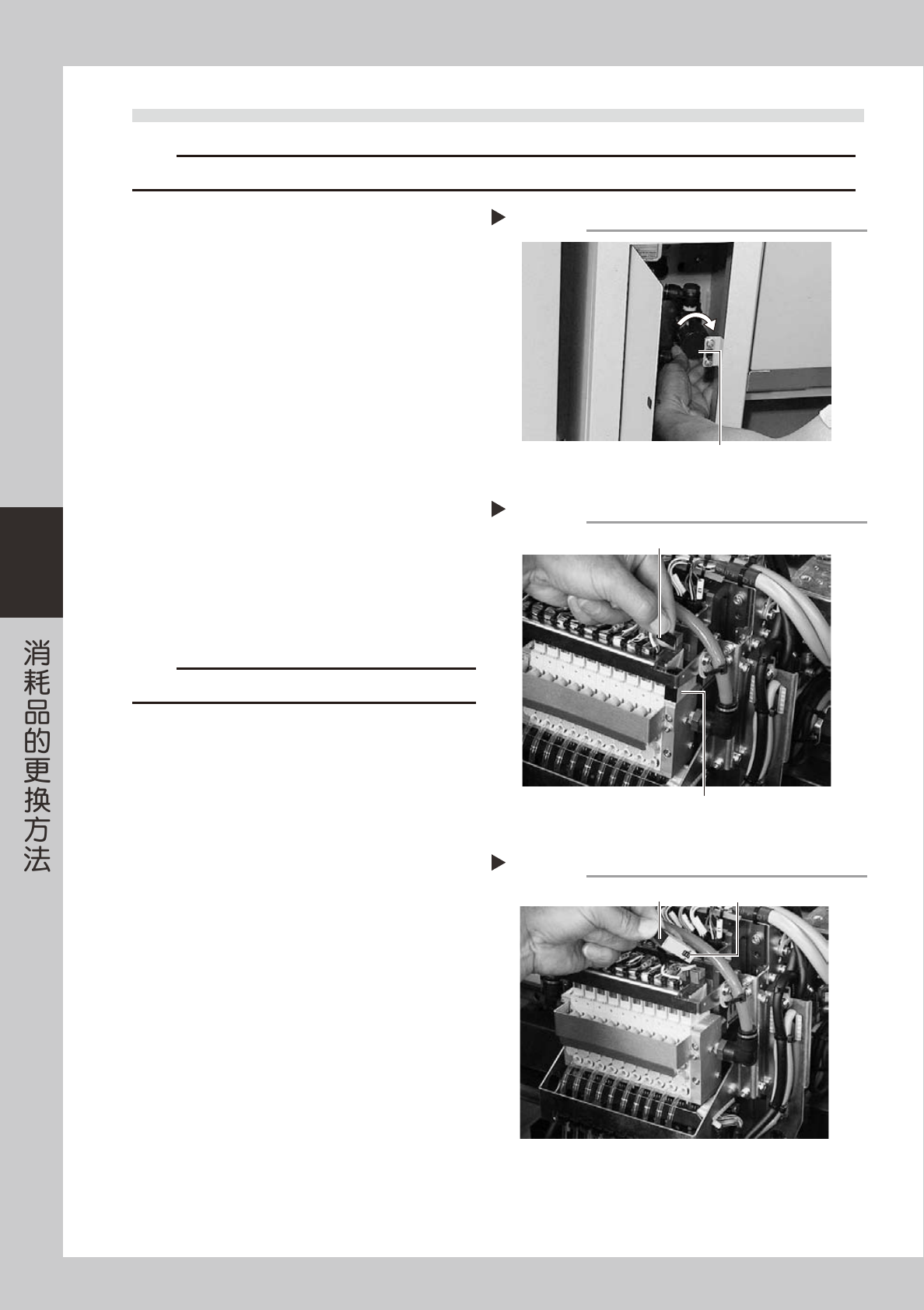 消耗品的更换方法