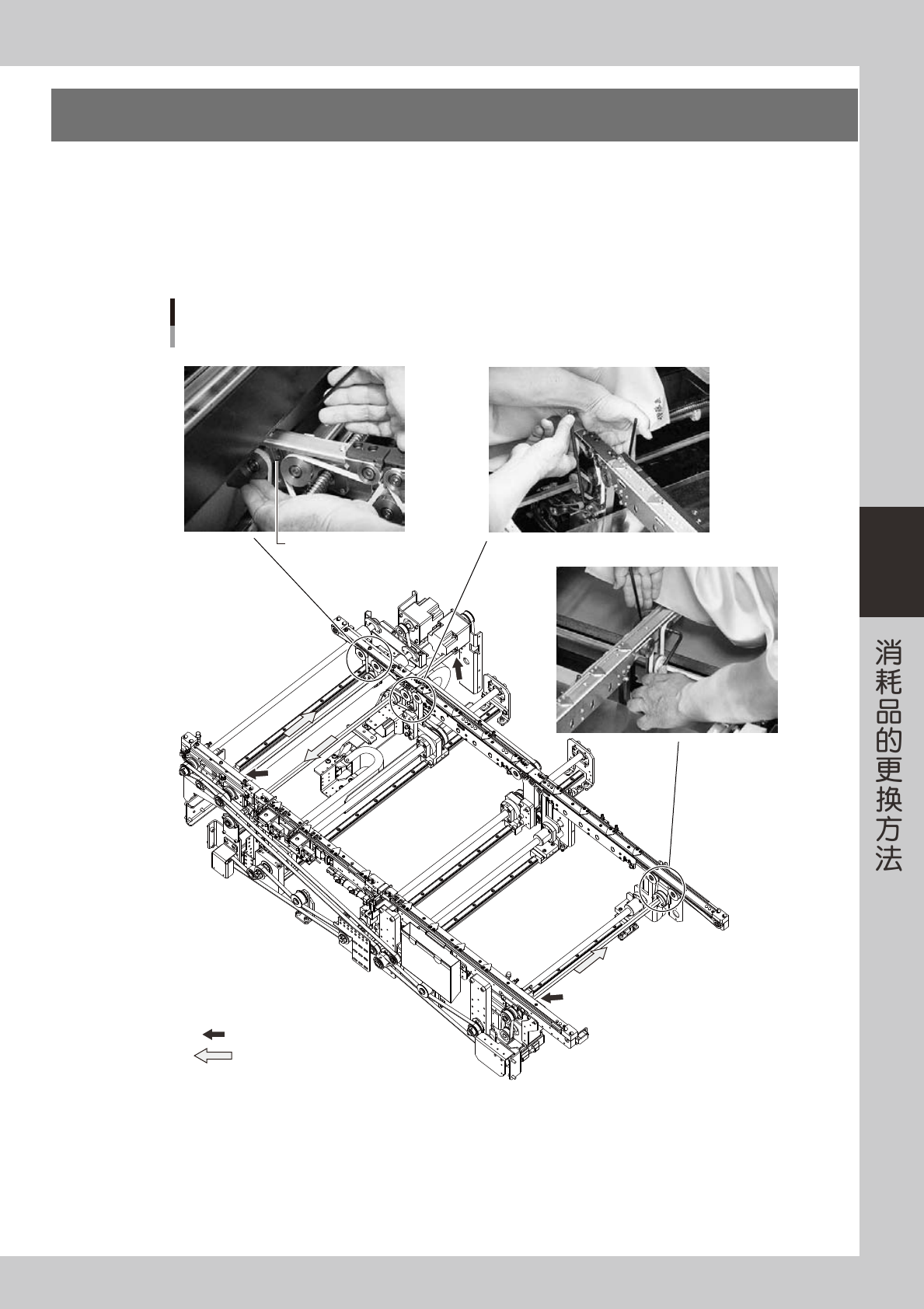 消耗品的更换方法