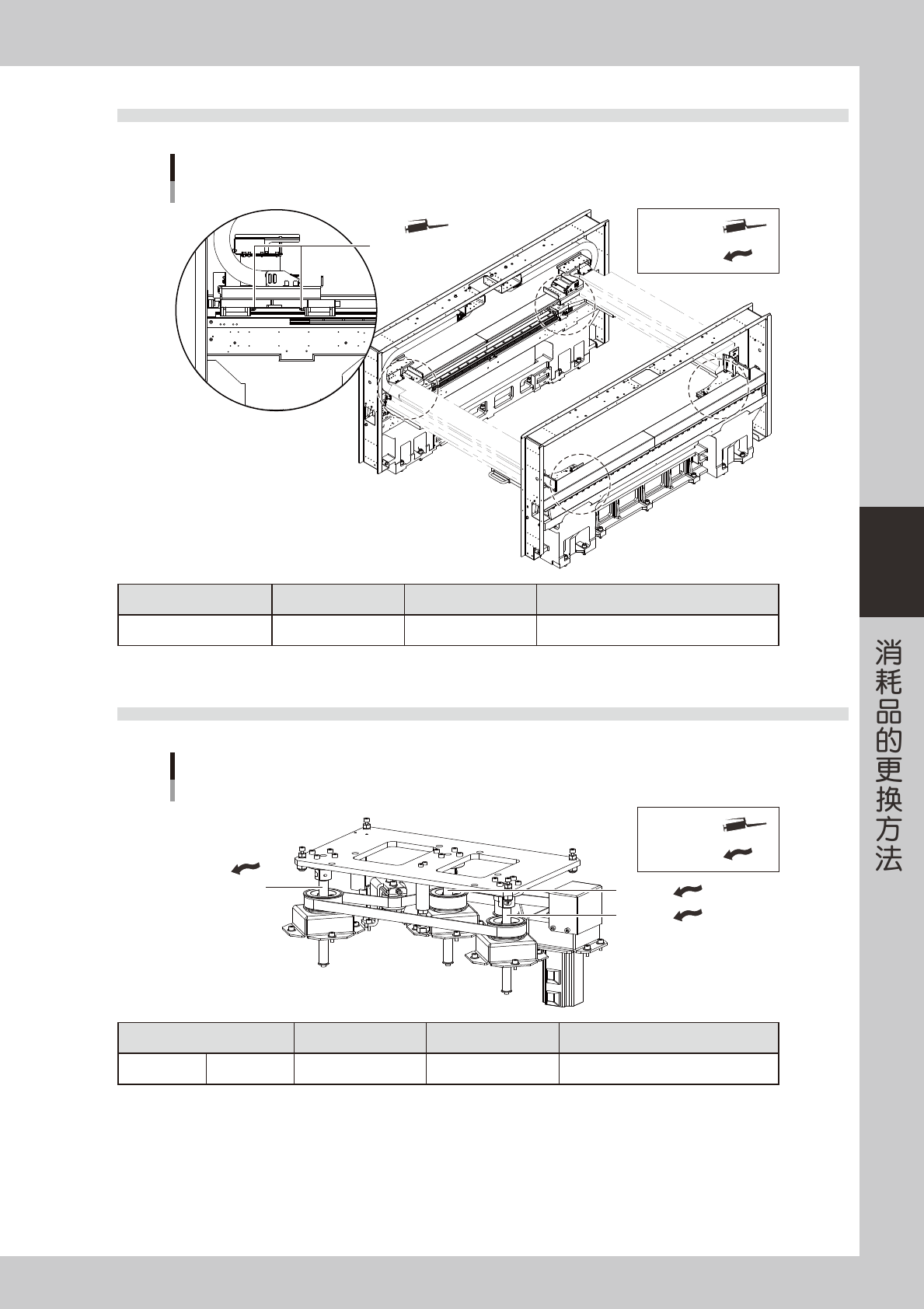 消耗品的更换方法