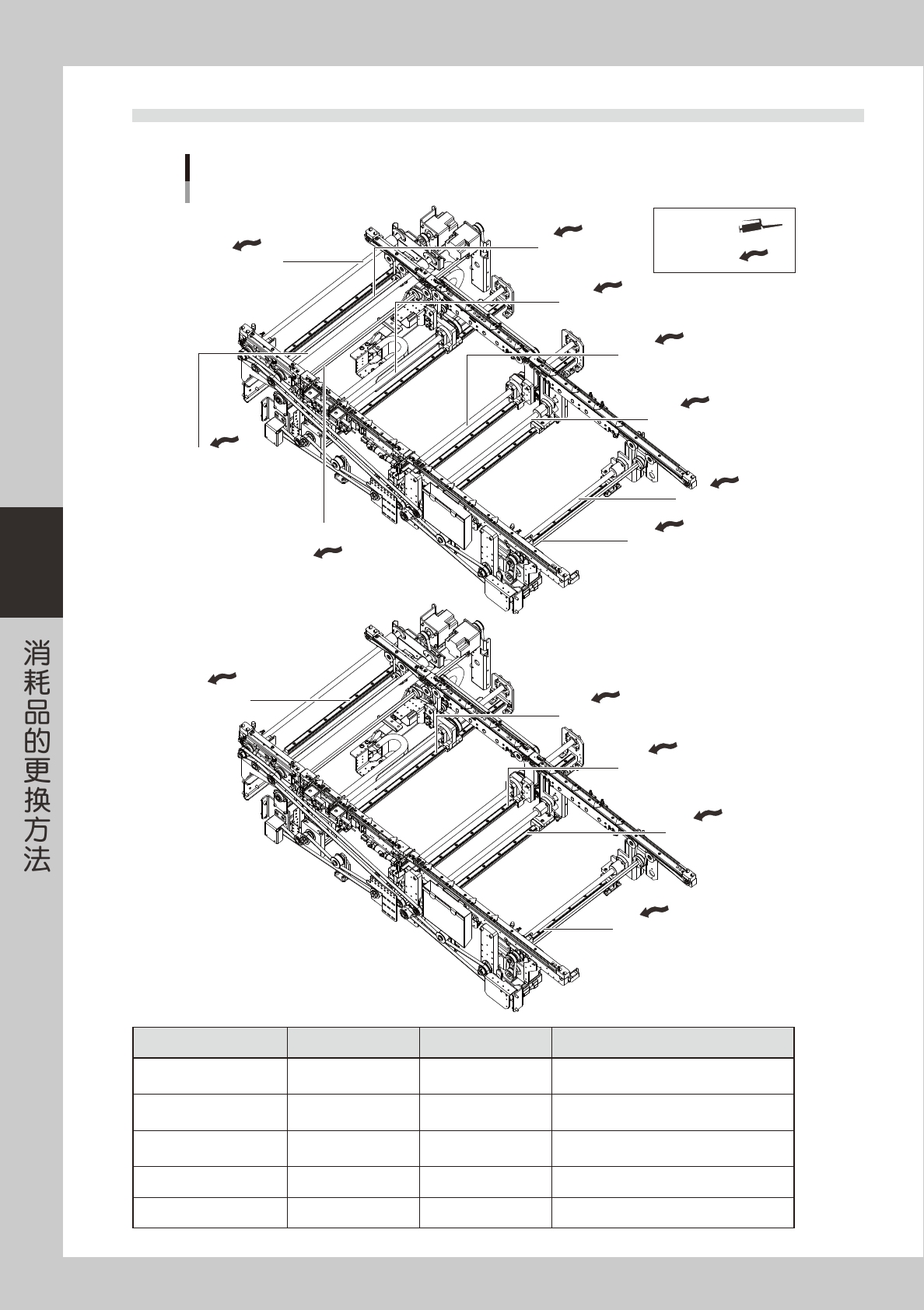 消耗品的更换方法