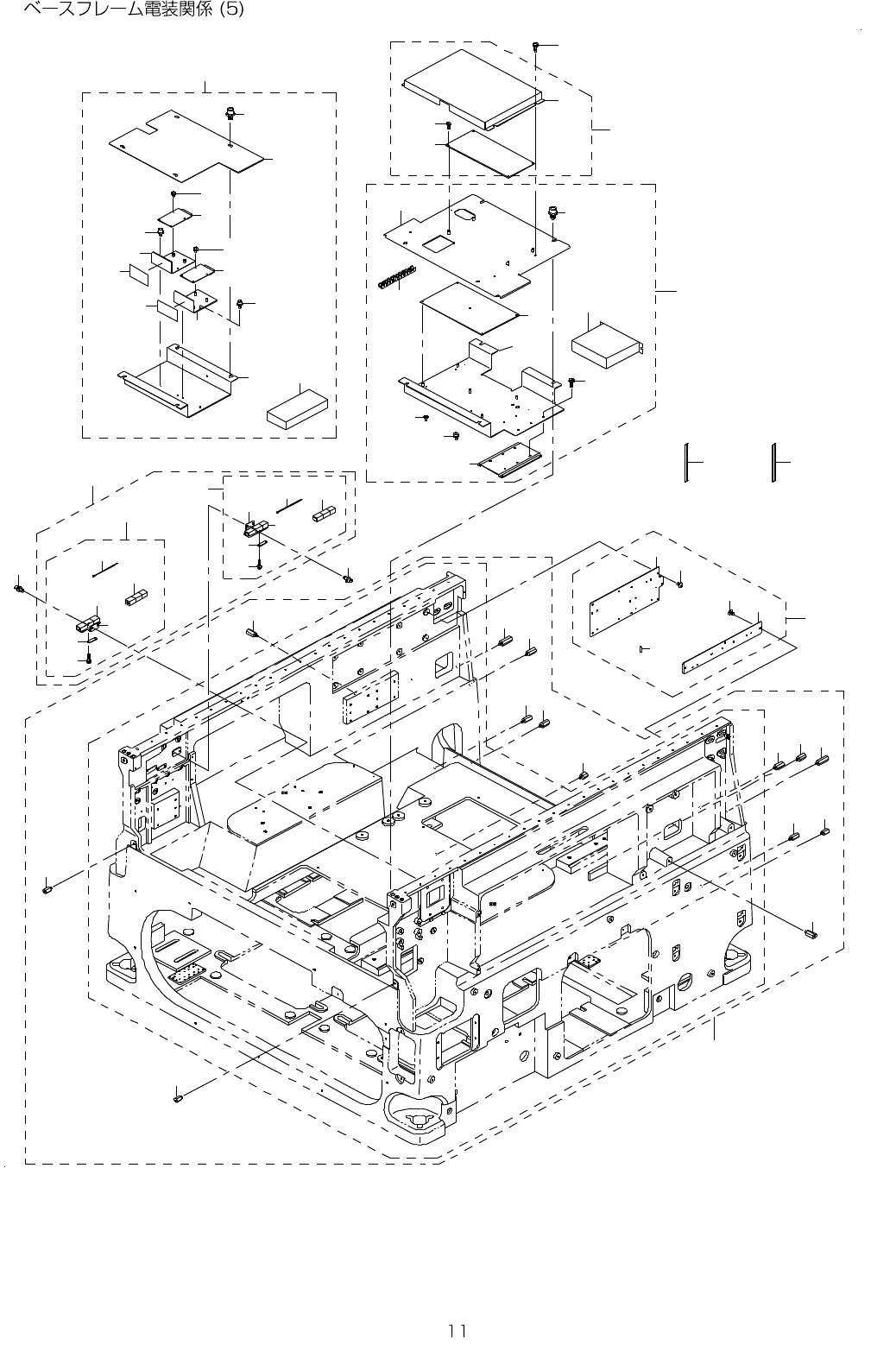 ベースフレーム電装関係 (5)

11