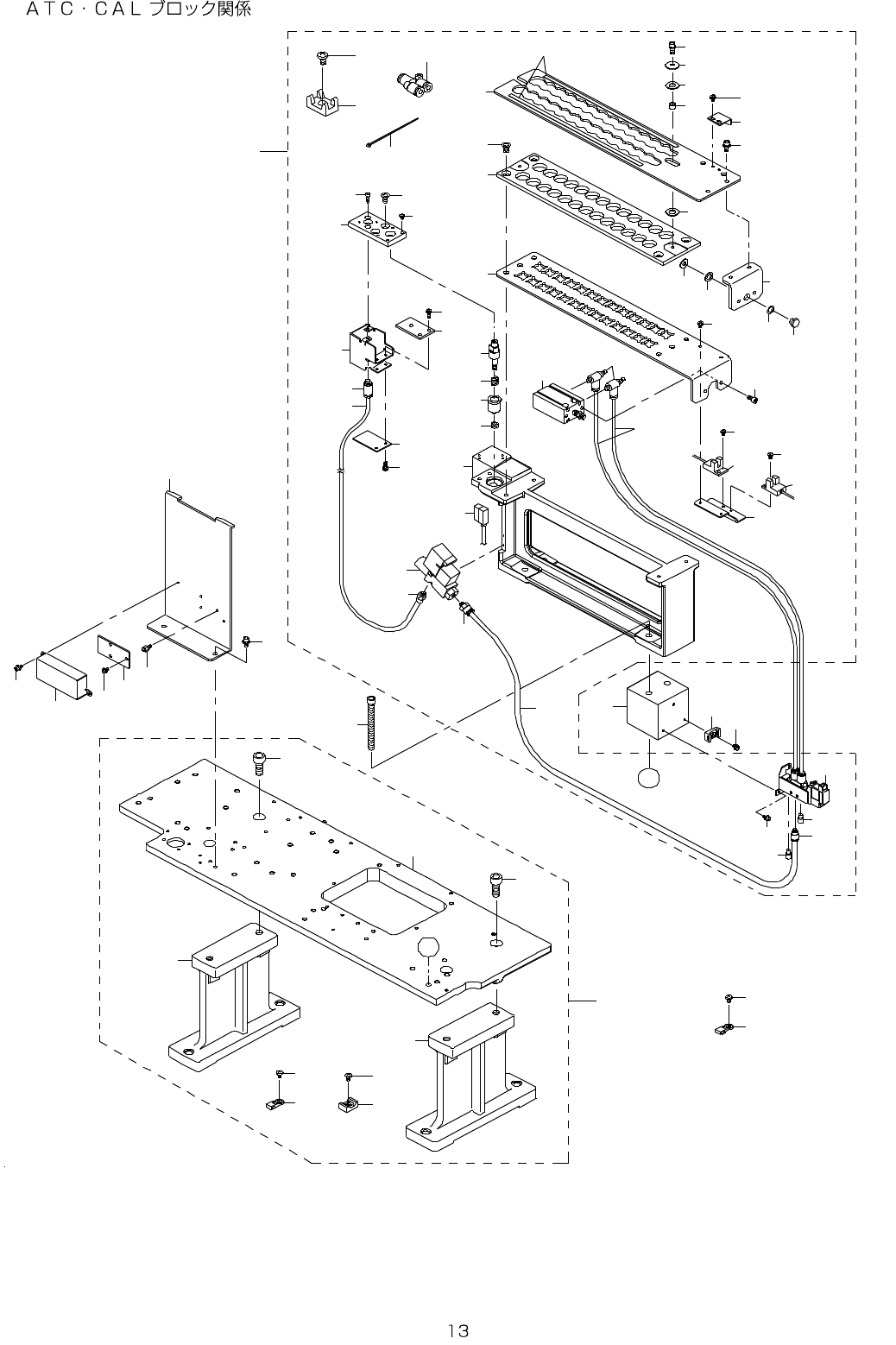 ＡＴＣ・ＣＡＬ ブロック関係

13