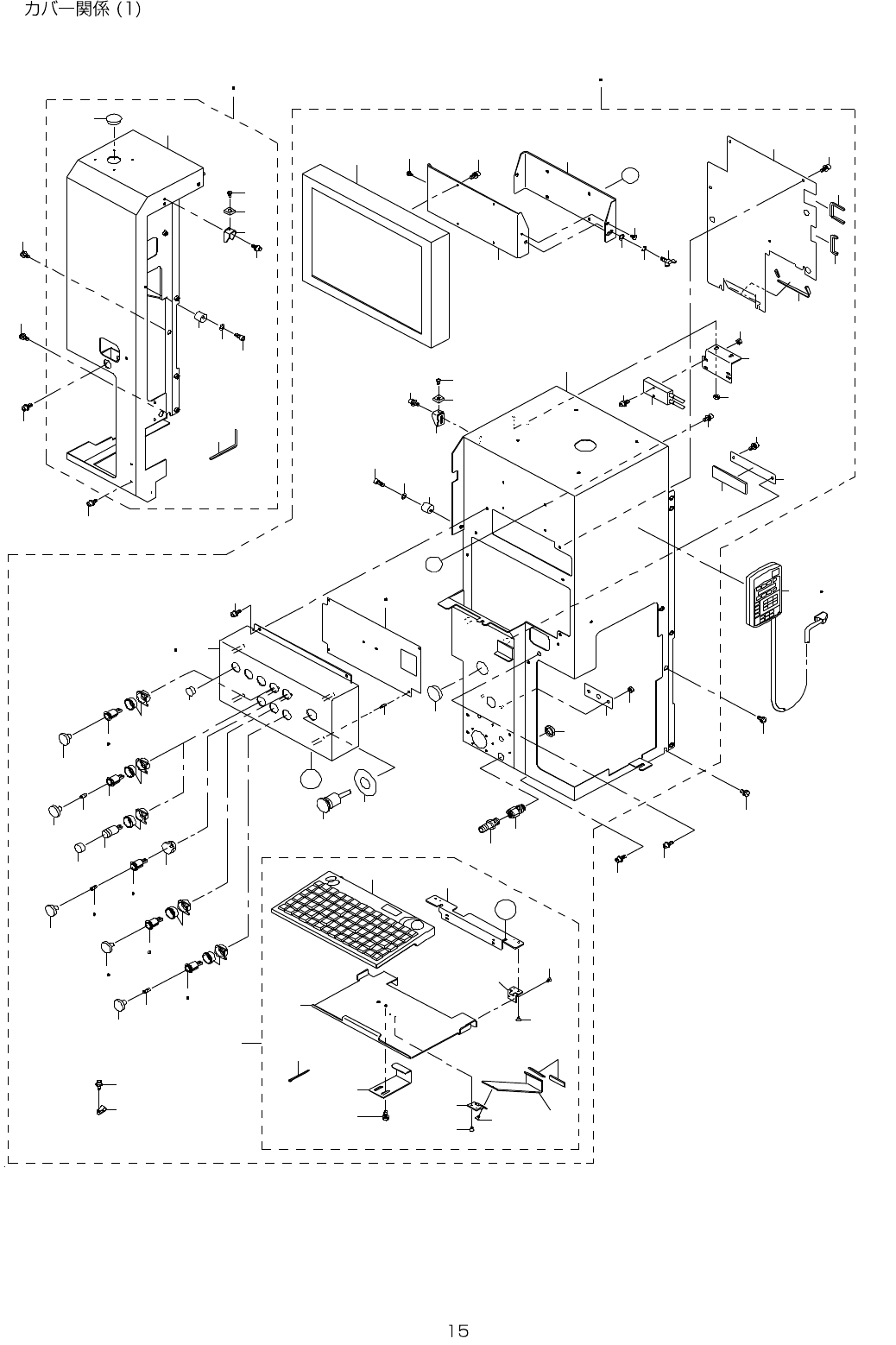 カバー関係 (1)

15