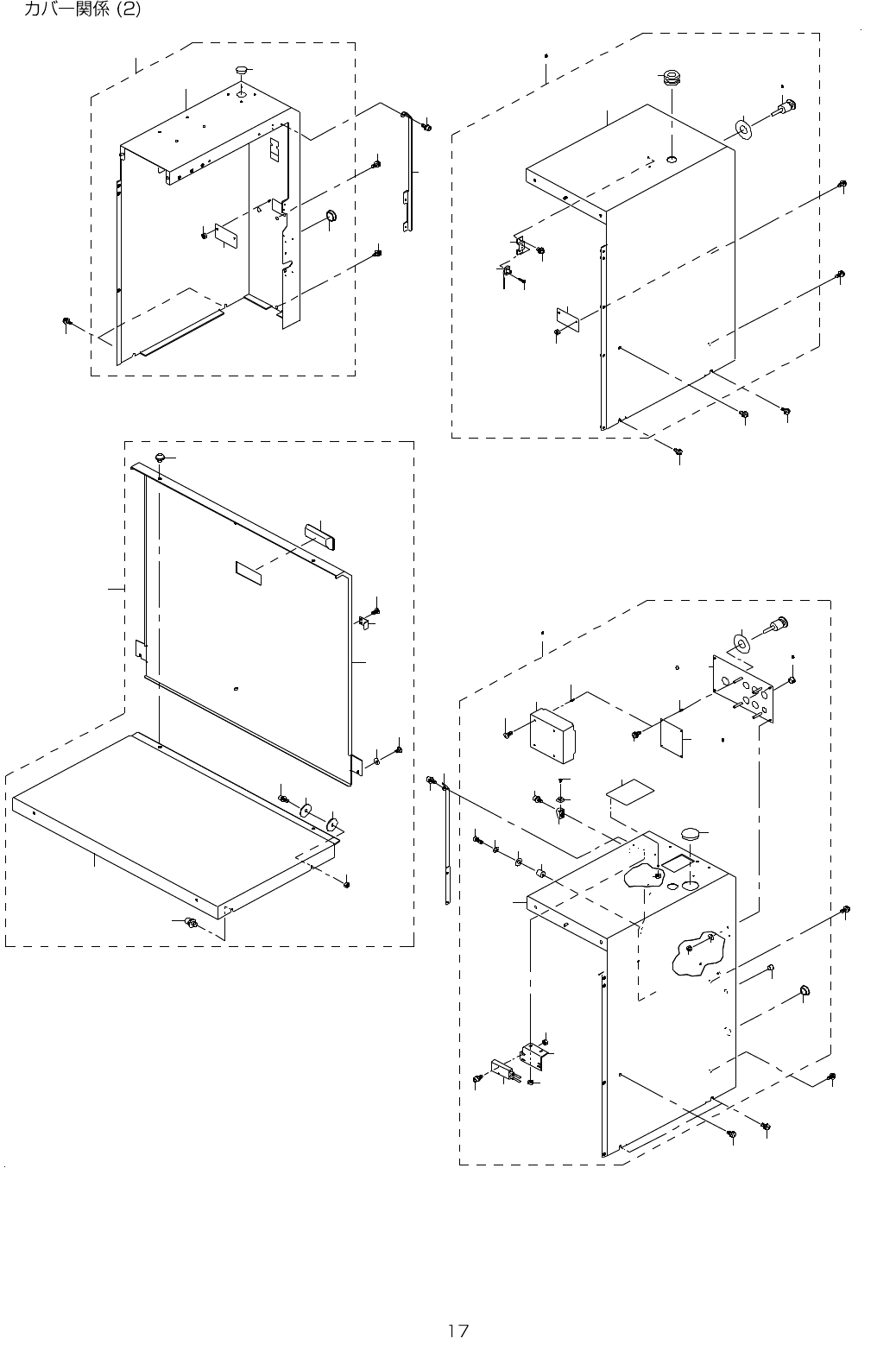 カバー関係 (2)

17