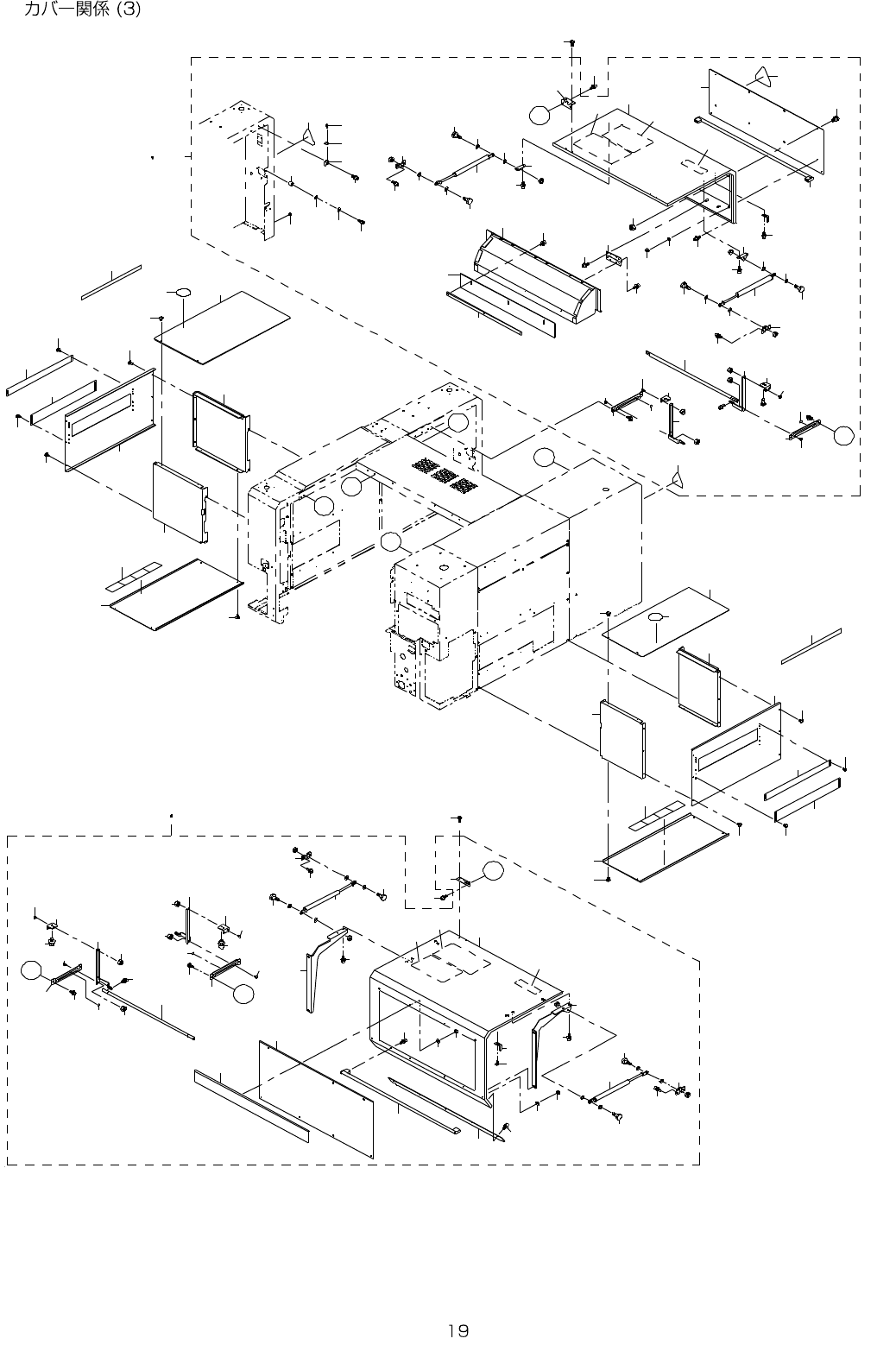 カバー関係 (3)

19