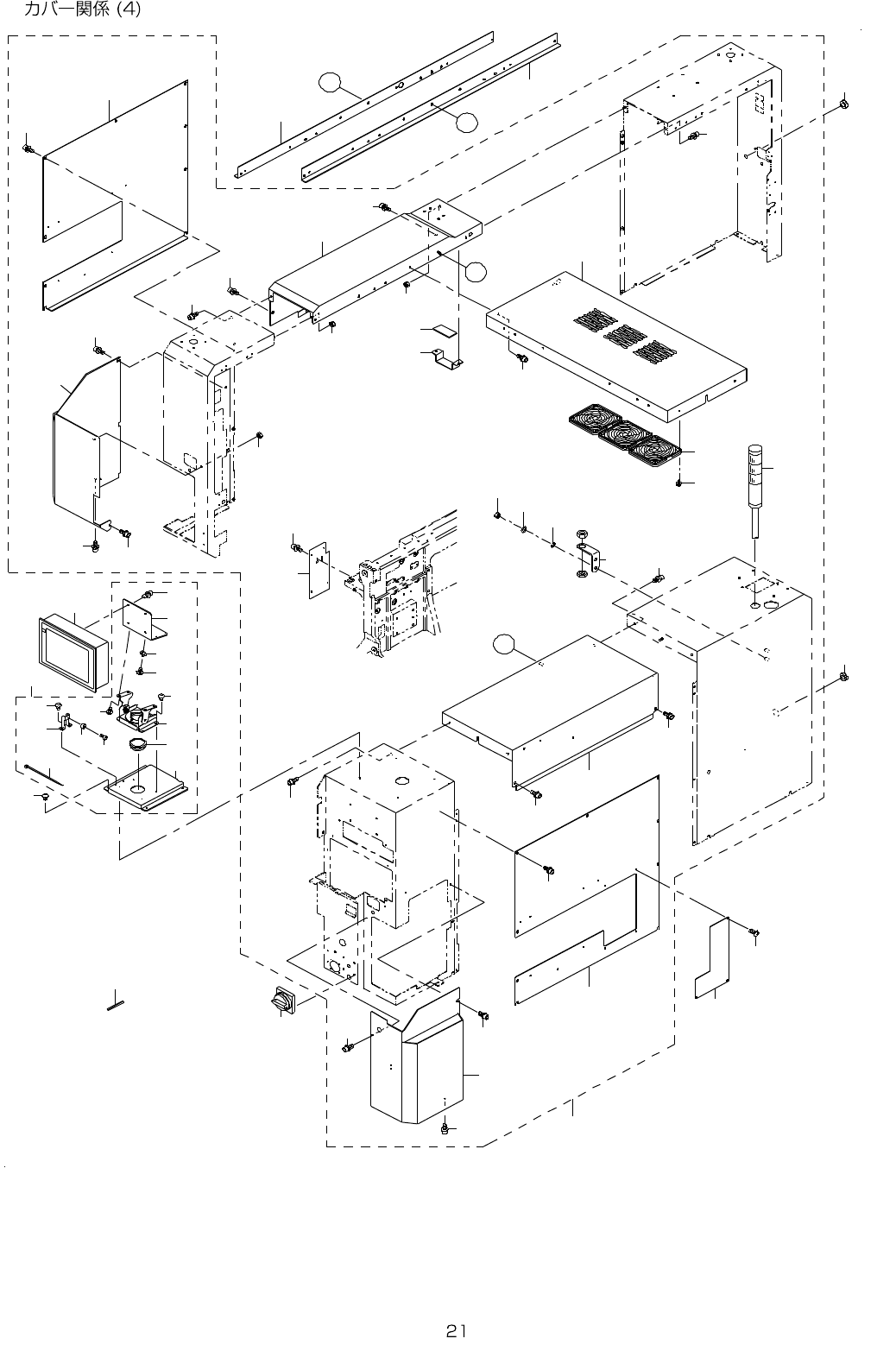 カバー関係 (4)

21