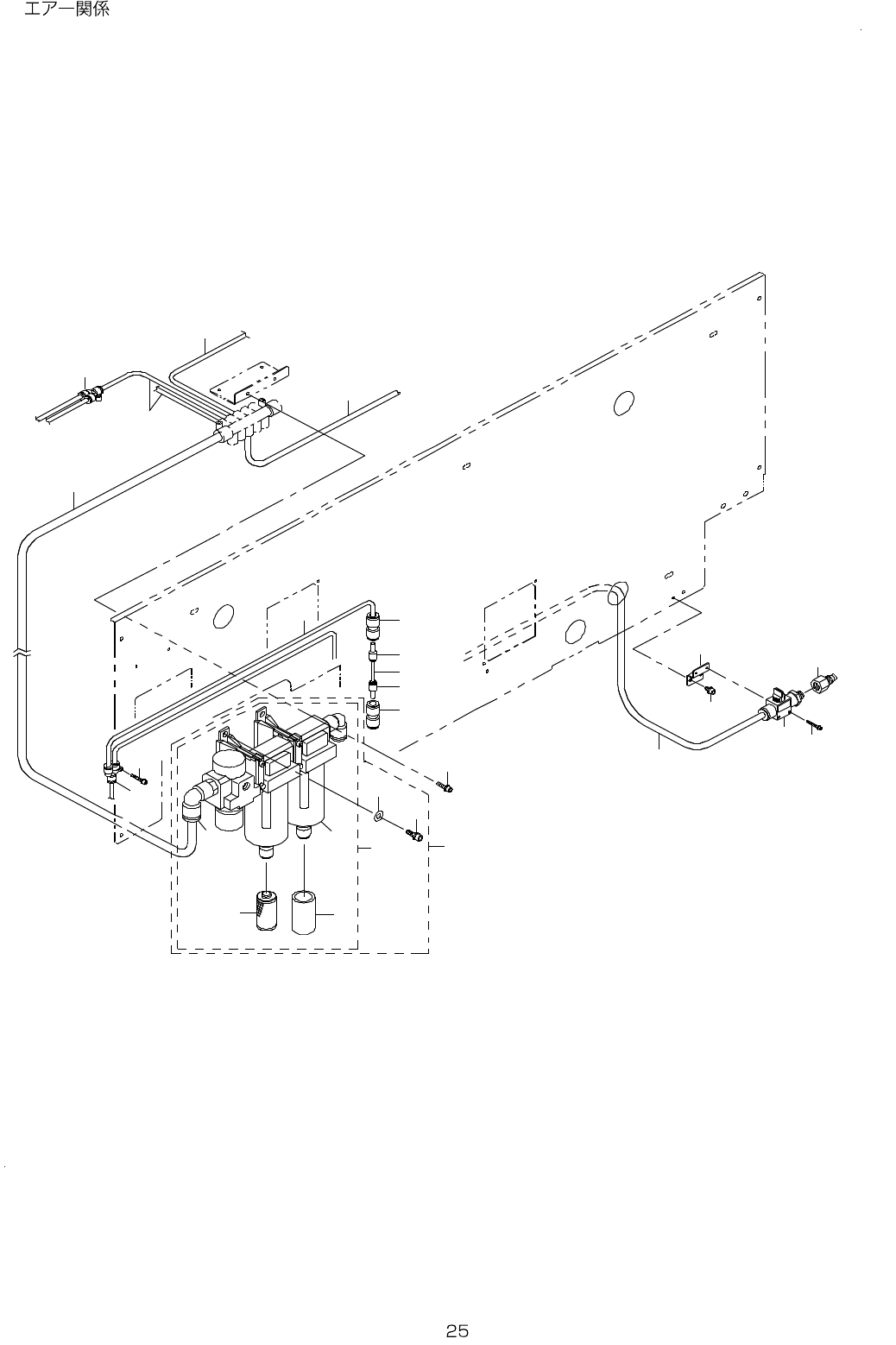 エアー関係

25