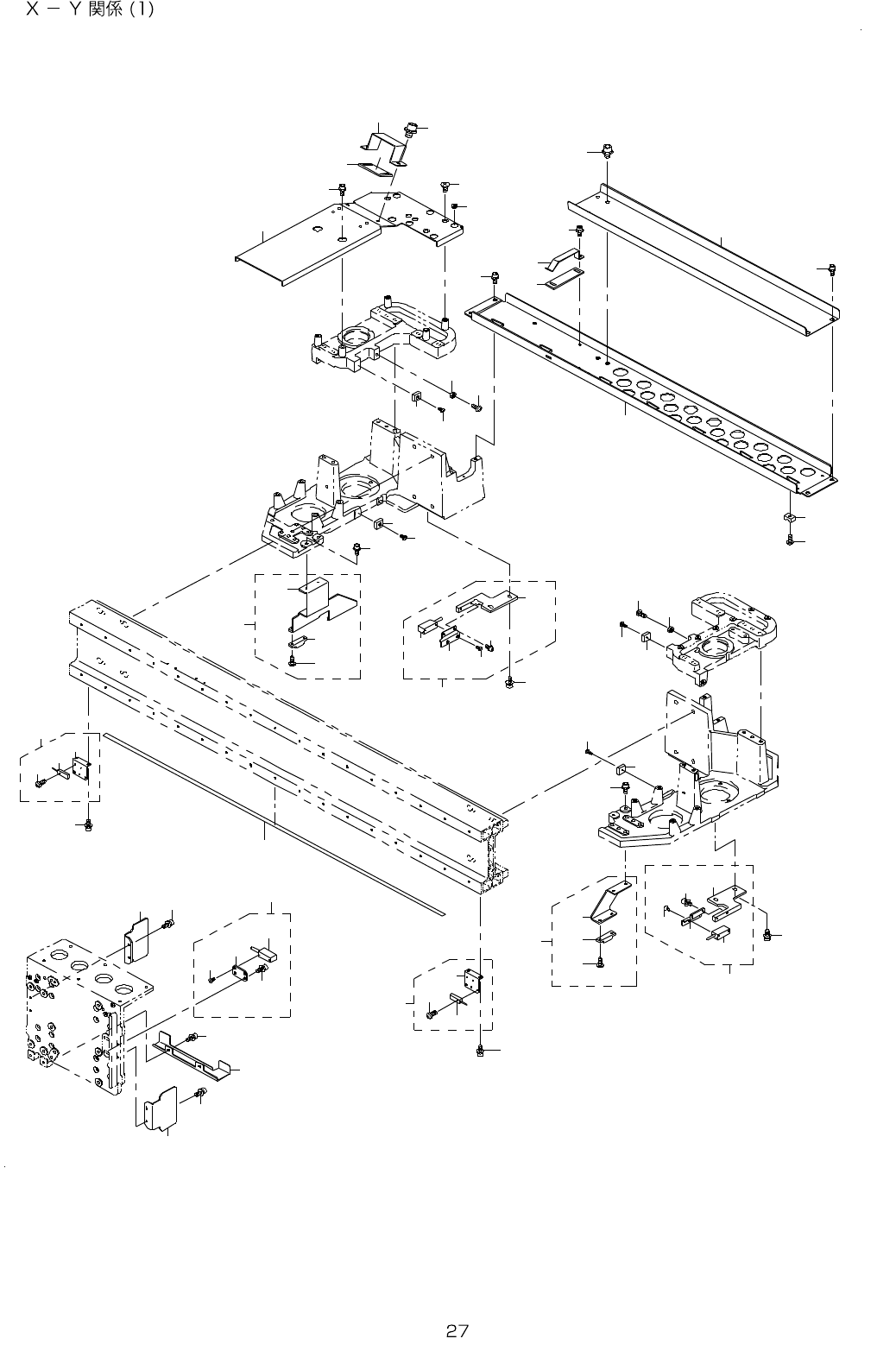 X － Y 関係 (1)

27