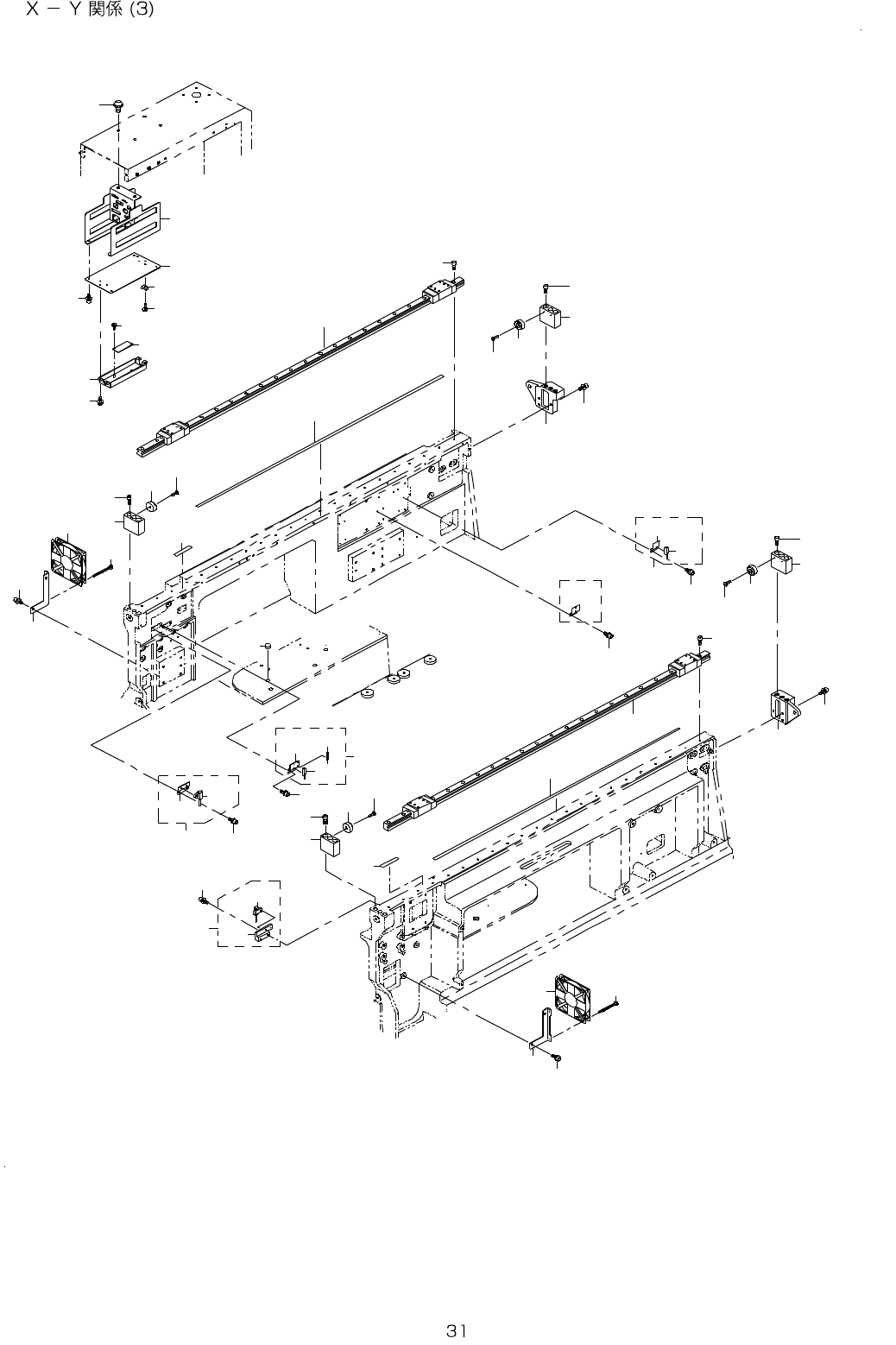 X － Y 関係 (3)

31