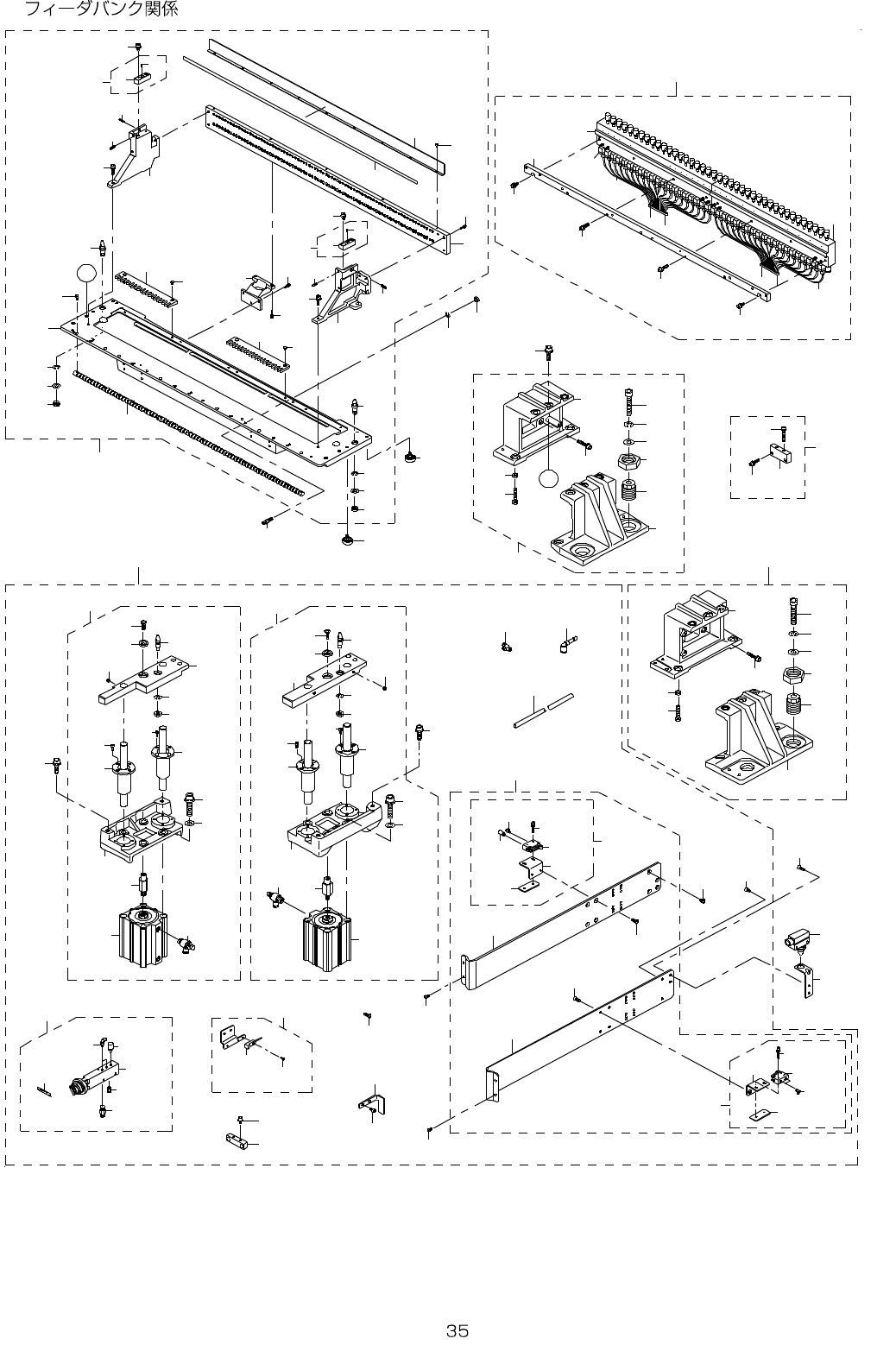 フィーダバンク関係

35