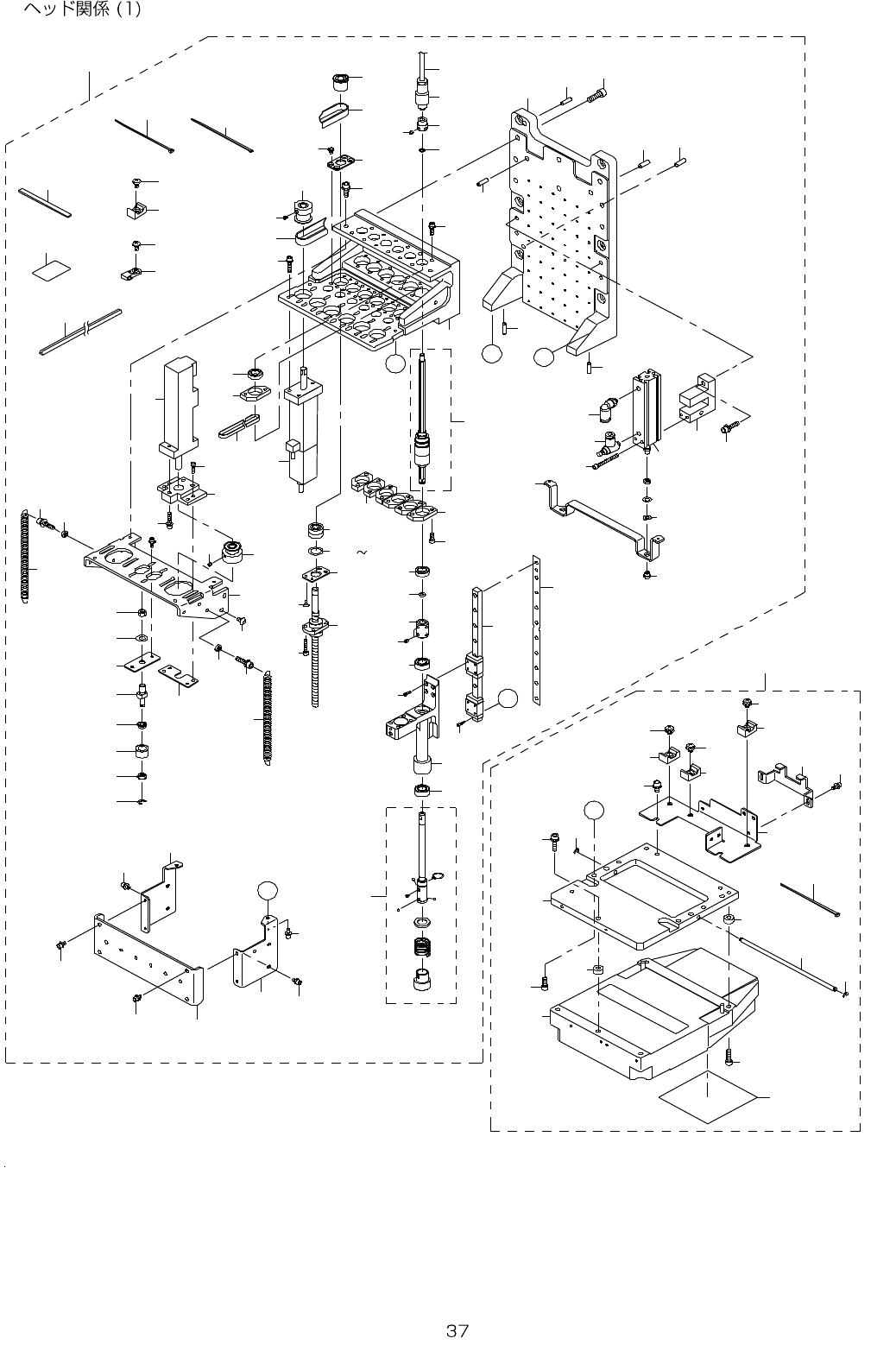 ヘッド関係 (1)

~

37