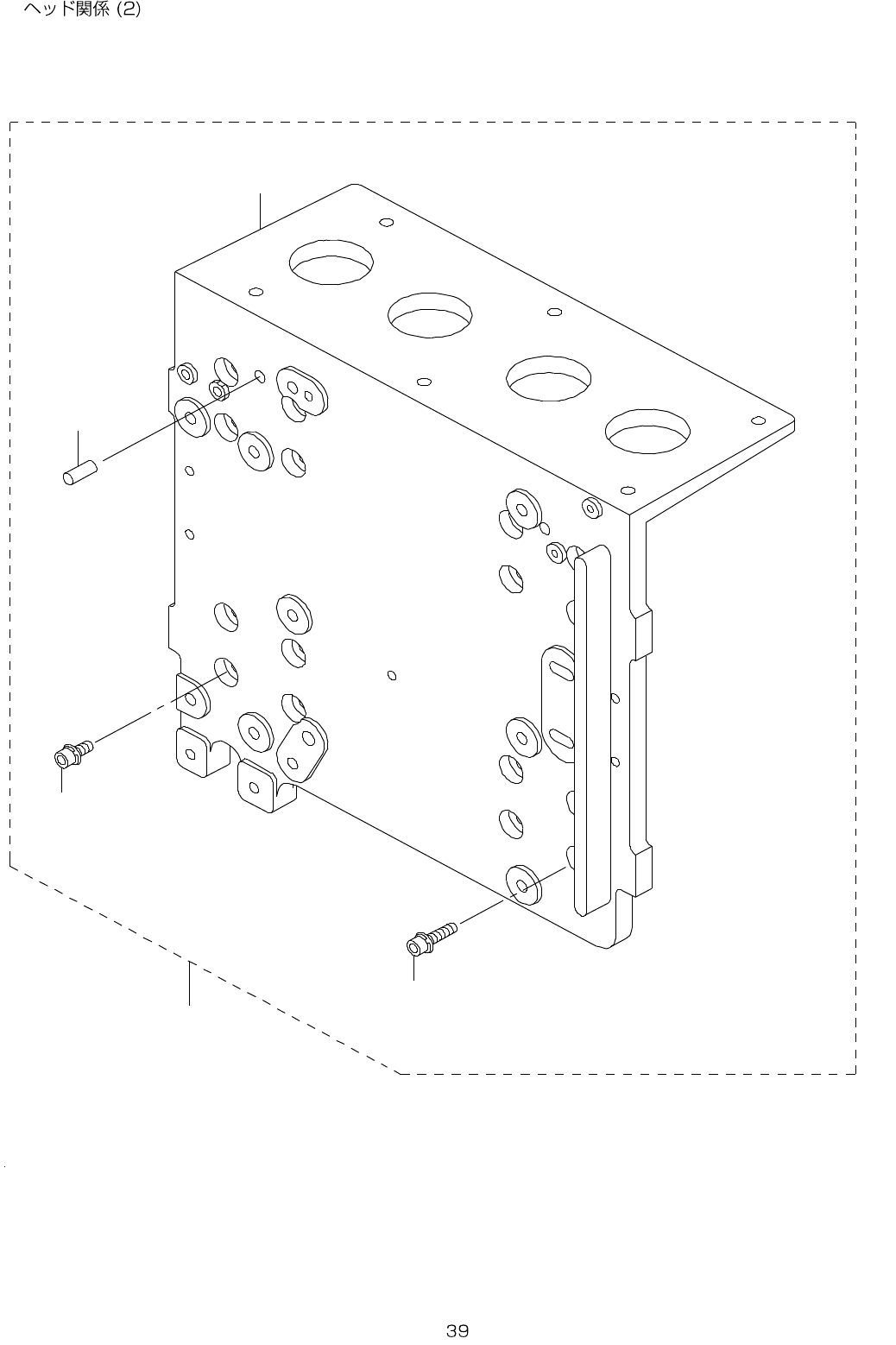 ヘッド関係 (2)

39