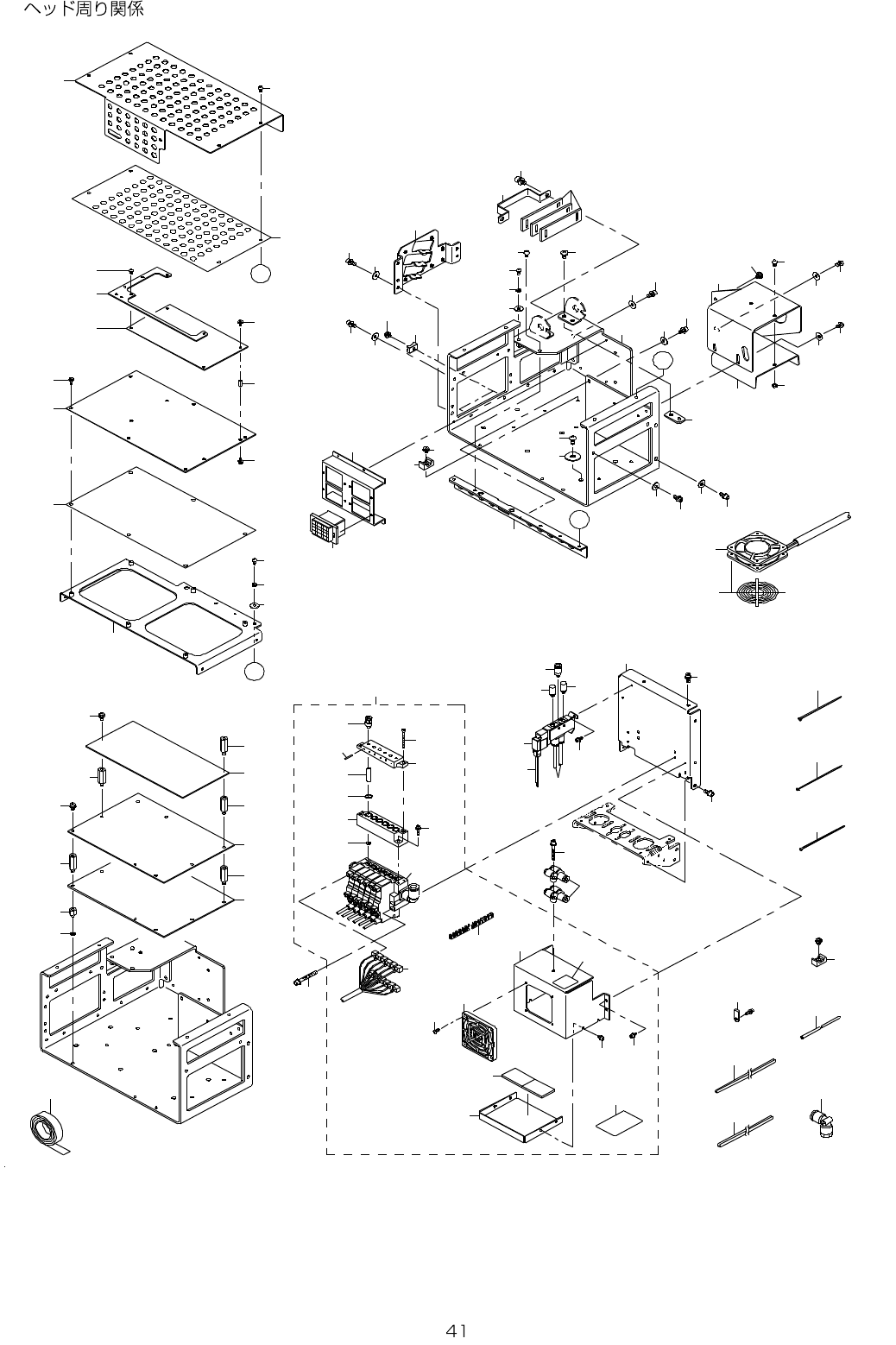 ヘッド周り関係

41