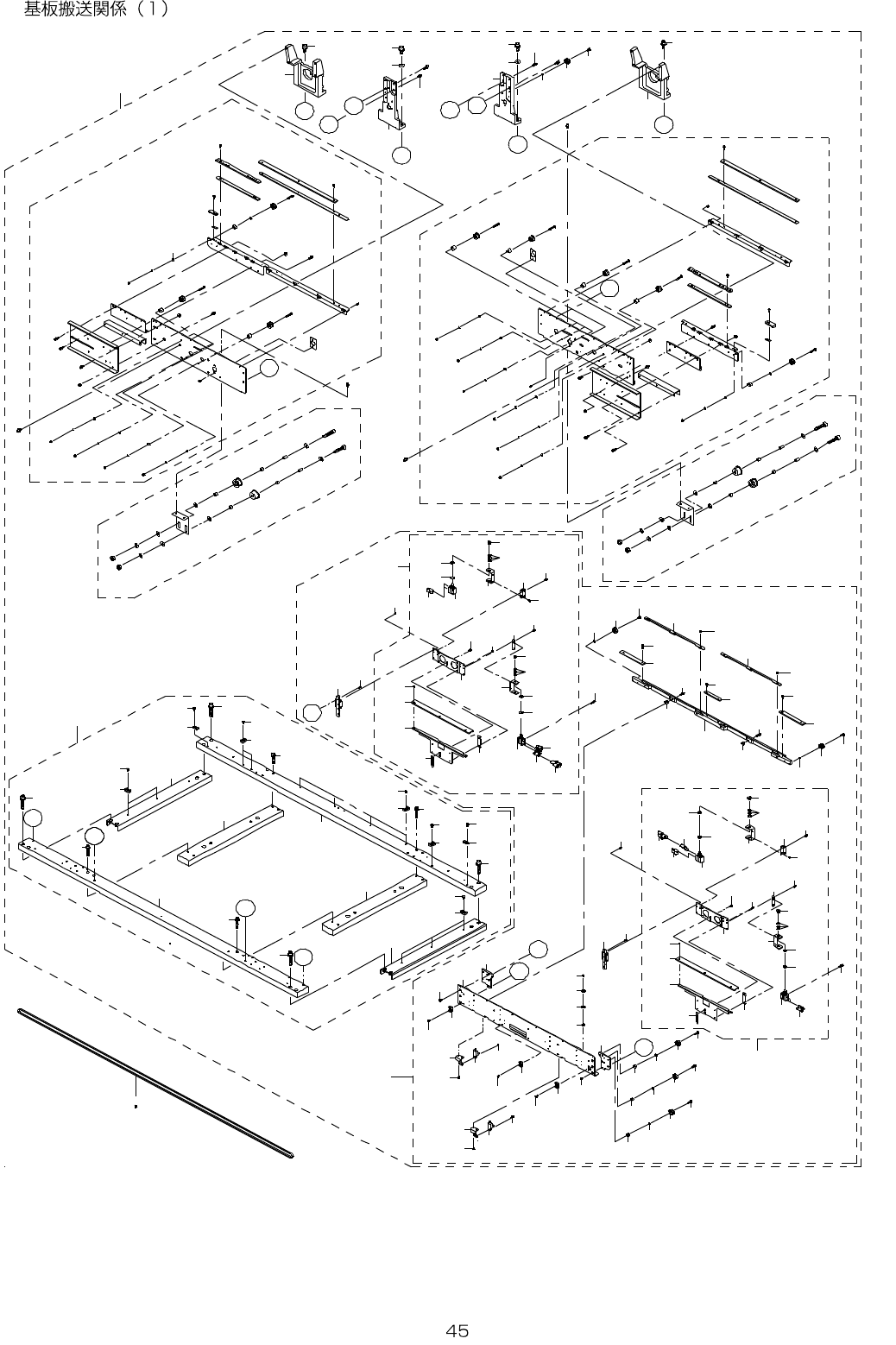 基板搬送関係（1）

45