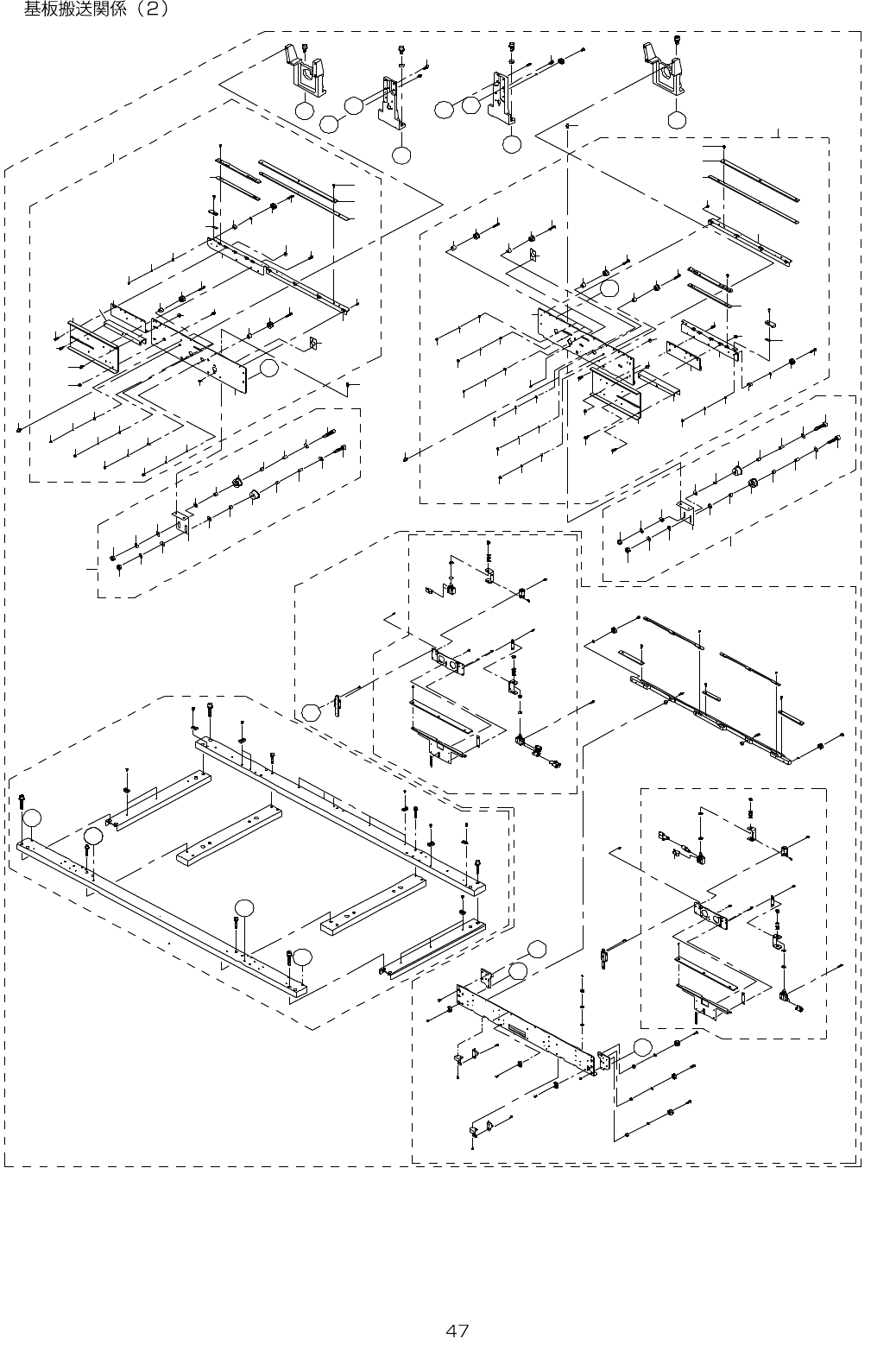 基板搬送関係（2）

47