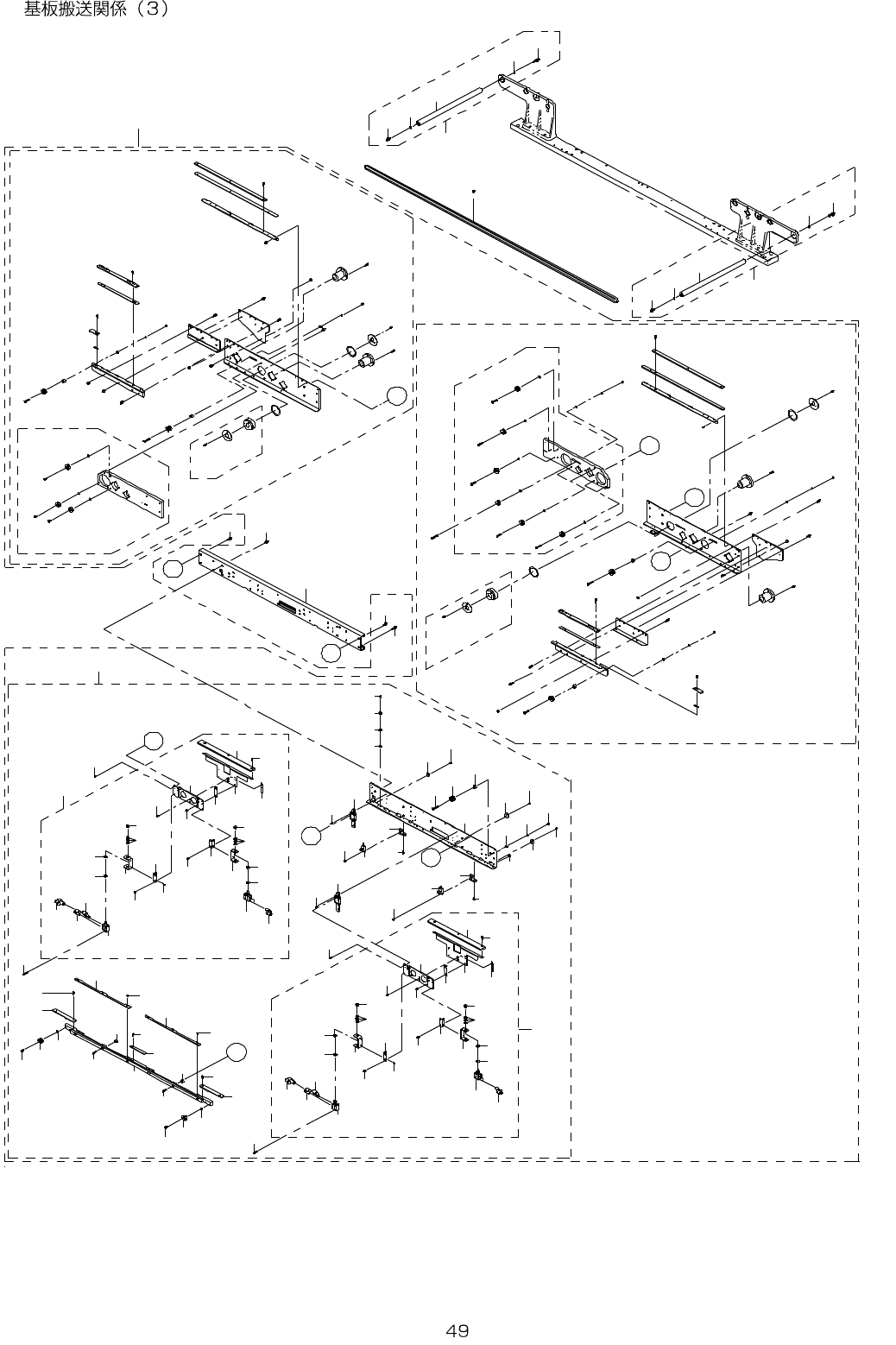 基板搬送関係（3）

49