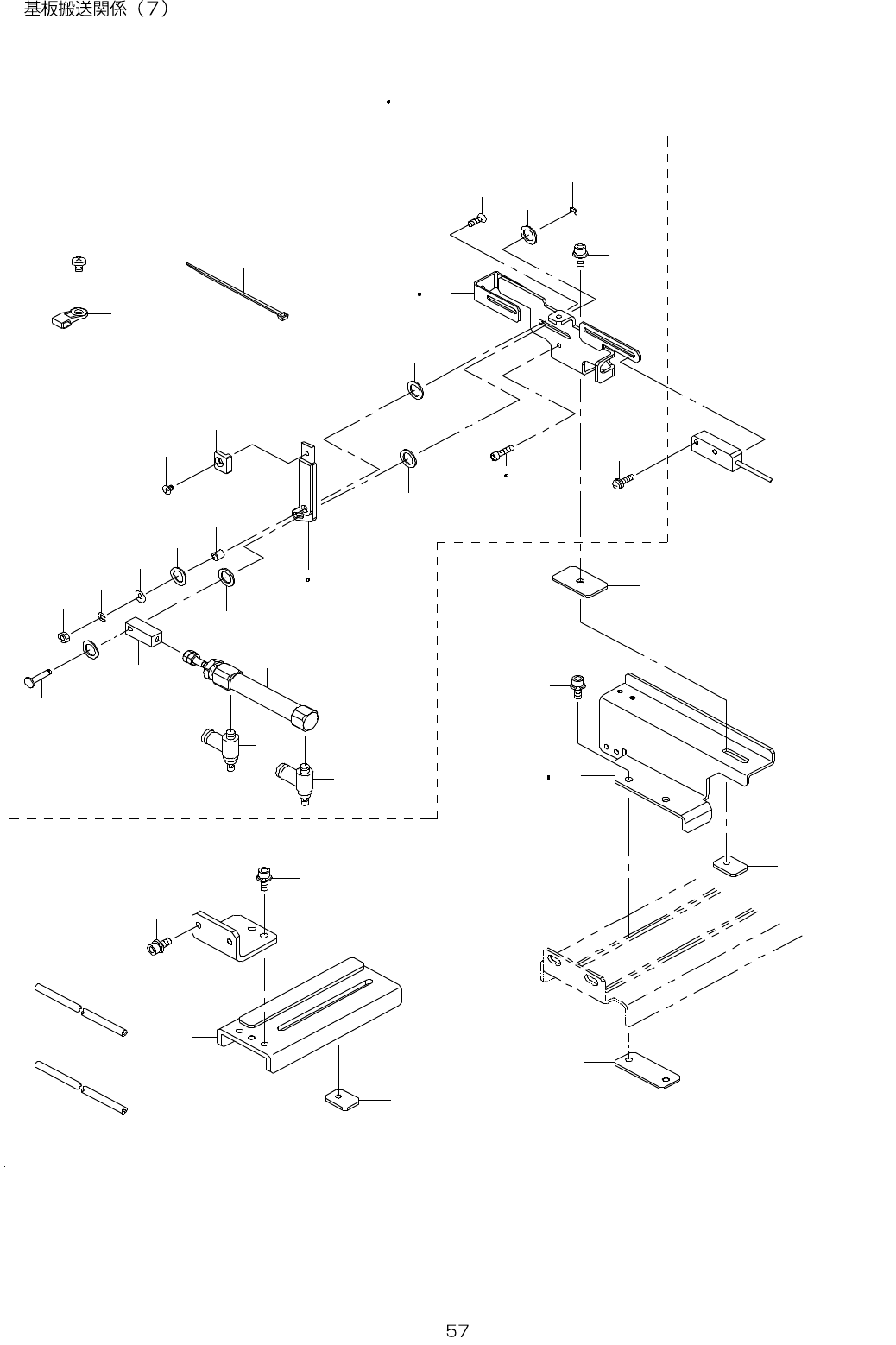 基板搬送関係（7）

57