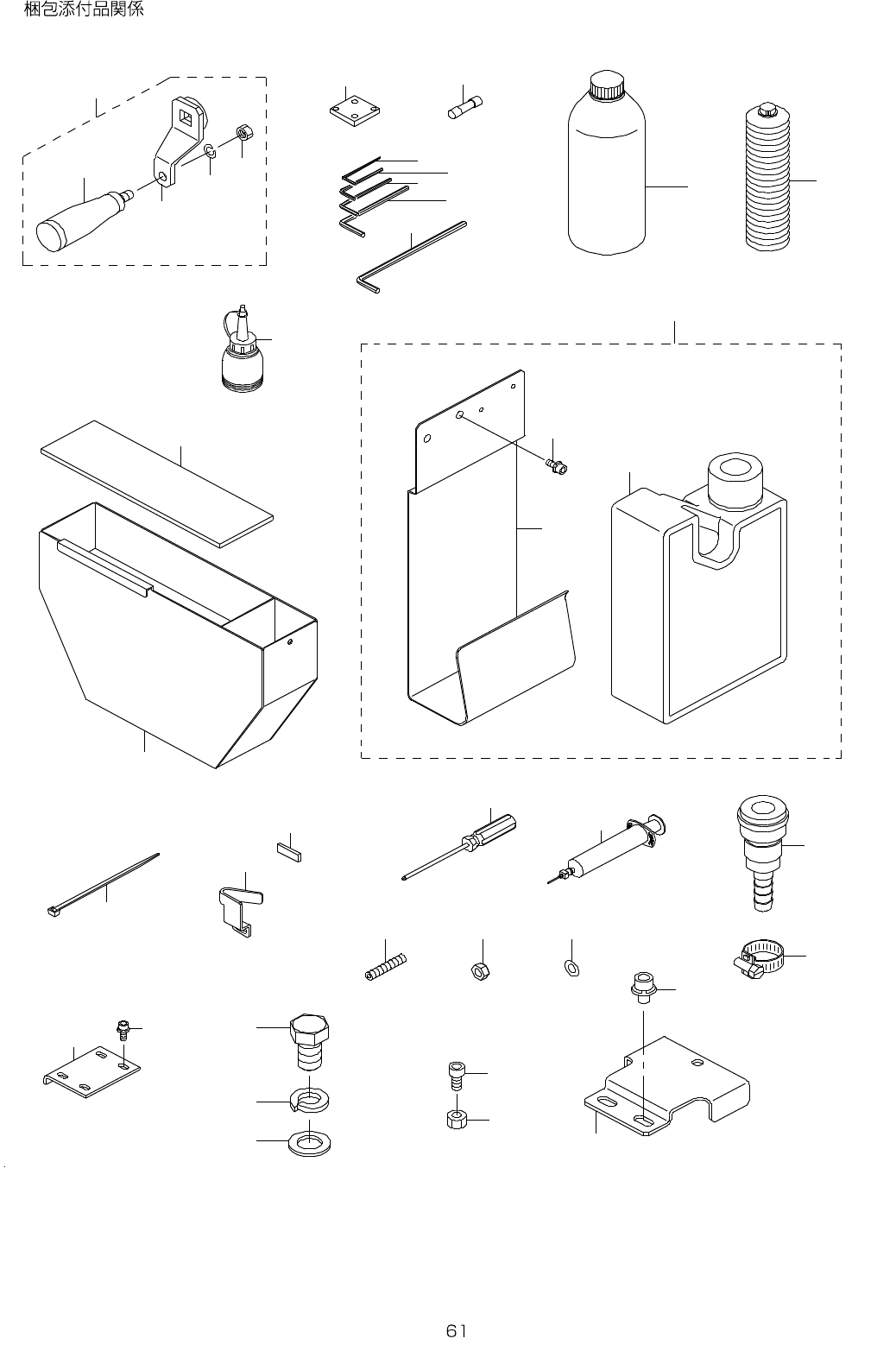 梱包添付品関係

61