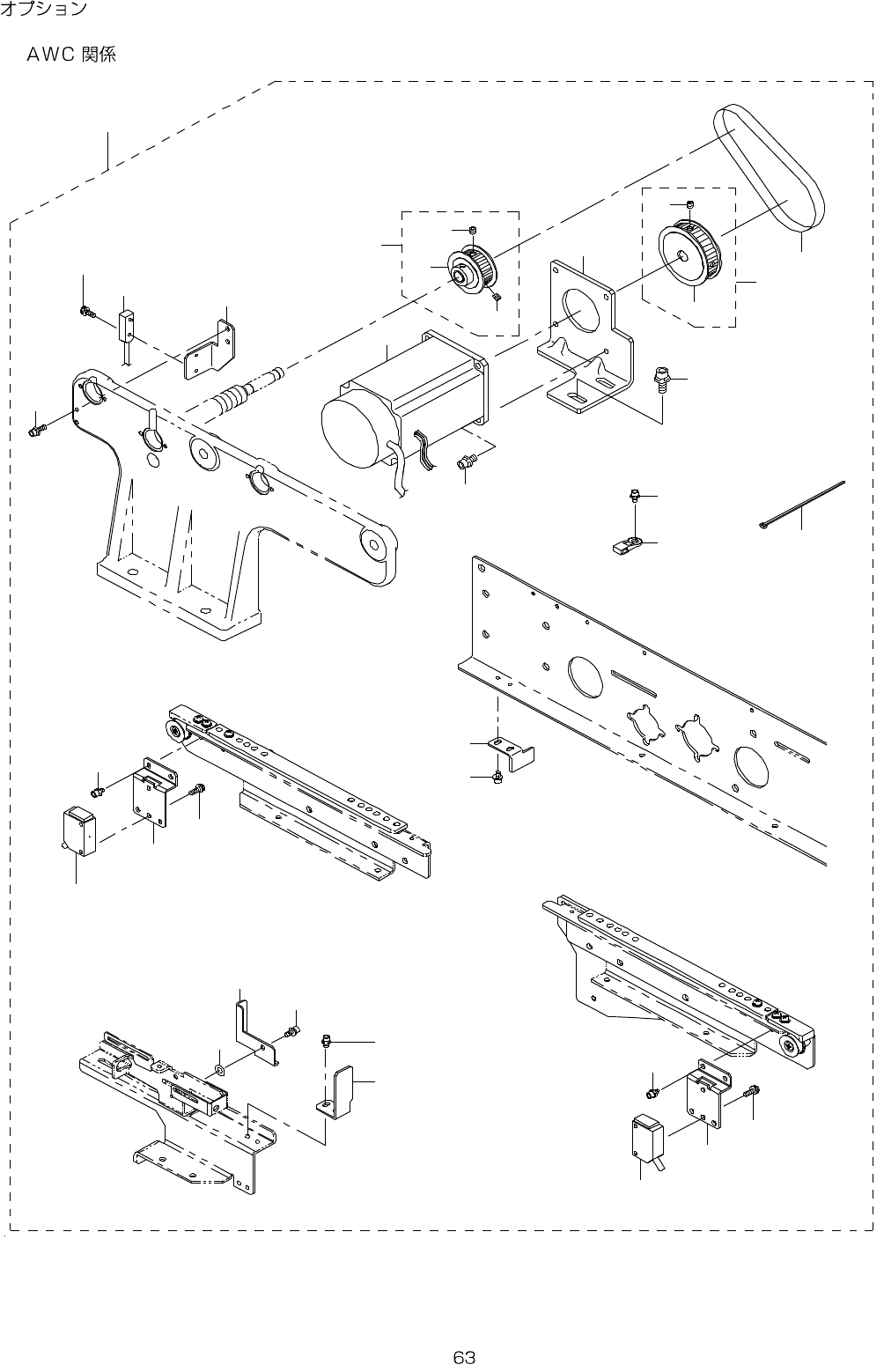 オプション

AWC 関係

63